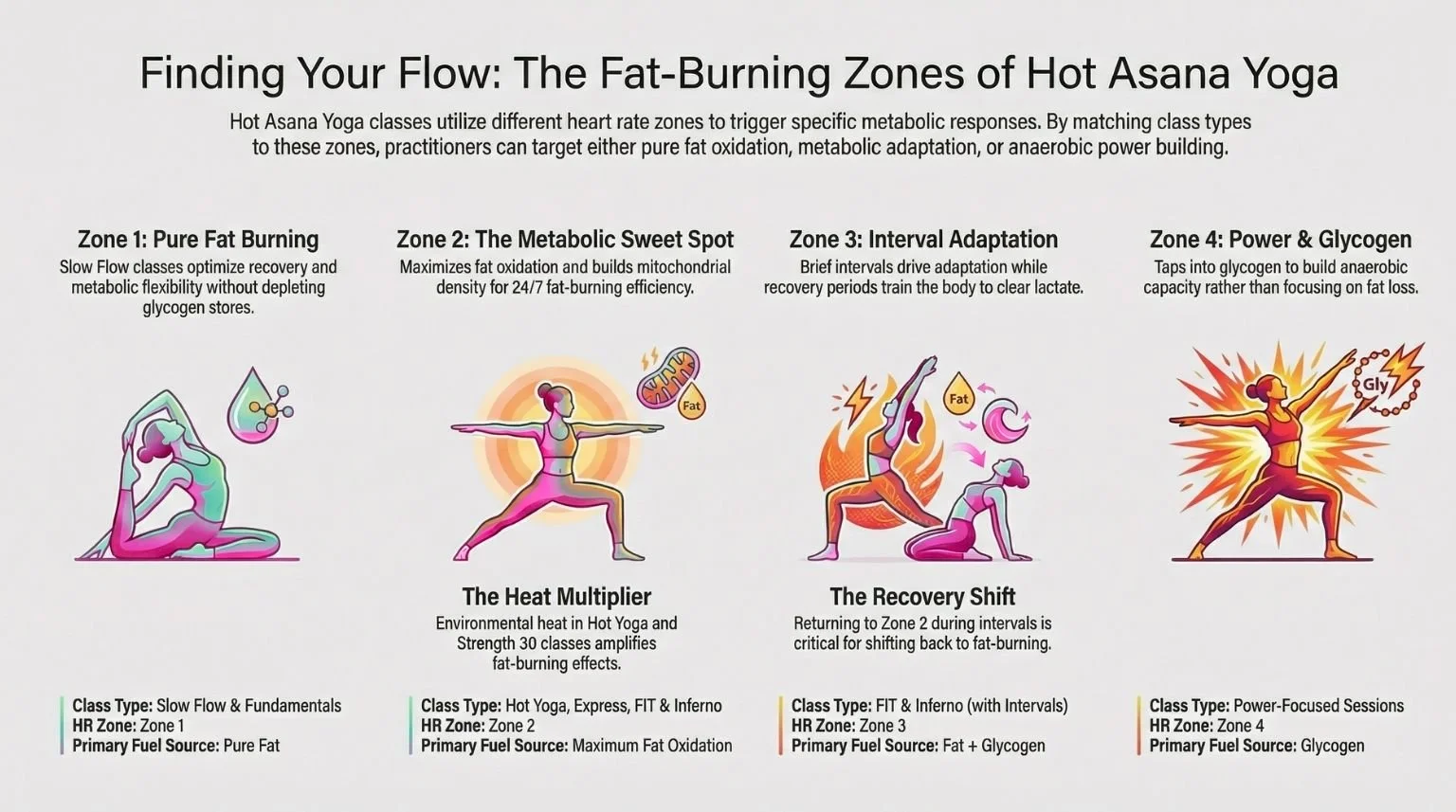 Finding Your Flow: The Fat-Burning Zones of Hot Asana Yoga

Hot Asana Yoga classes utilize different heart rate zones to trigger specific metabolic responses. By matching class types to these zones, practitioners can target either pure fat oxidation, metabolic adaptation, or anaerobic power building.

Zone 1: Pure Fat Burning
Slow Flow classes optimize recovery and metabolic flexibility without depleting glycogen stores.

Class Type: Slow Flow & Fundamentals
HR Zone: Zone 1
Primary Fuel Source: Pure Fat

Zone 2: The Metabolic Sweet Spot
Maximizes fat oxidation and builds mitochondrial density for 24/7 fat-burning efficiency.

Fat

The Heat Multiplier
Environmental heat in Hot Yoga and Strength 30 classes amplifies fat-burning effects.

Class Type: Hot Yoga, Express, FIT & Inferno
HR Zone: Zone 2
Primary Fuel Source: Maximum Fat Oxidation

Zone 3: Interval Adaptation
Brief intervals drive adaptation while recovery periods train the body to clear lactate.

Fat

The Recovery Shift
Returning to Zone 2 during intervals is critical for shifting back to fat-burning.

Class Type: FIT & Inferno (with Intervals)
HR Zone: Zone 3
Primary Fuel Source: Fat + Glycogen

Zone 4: Power & Glycogen
Taps into glycogen to build anaerobic capacity rather than focusing on fat loss.

Gly

Class Type: Power-Focused Sessions
HR Zone: Zone 4
Primary Fuel Source: Glycogen