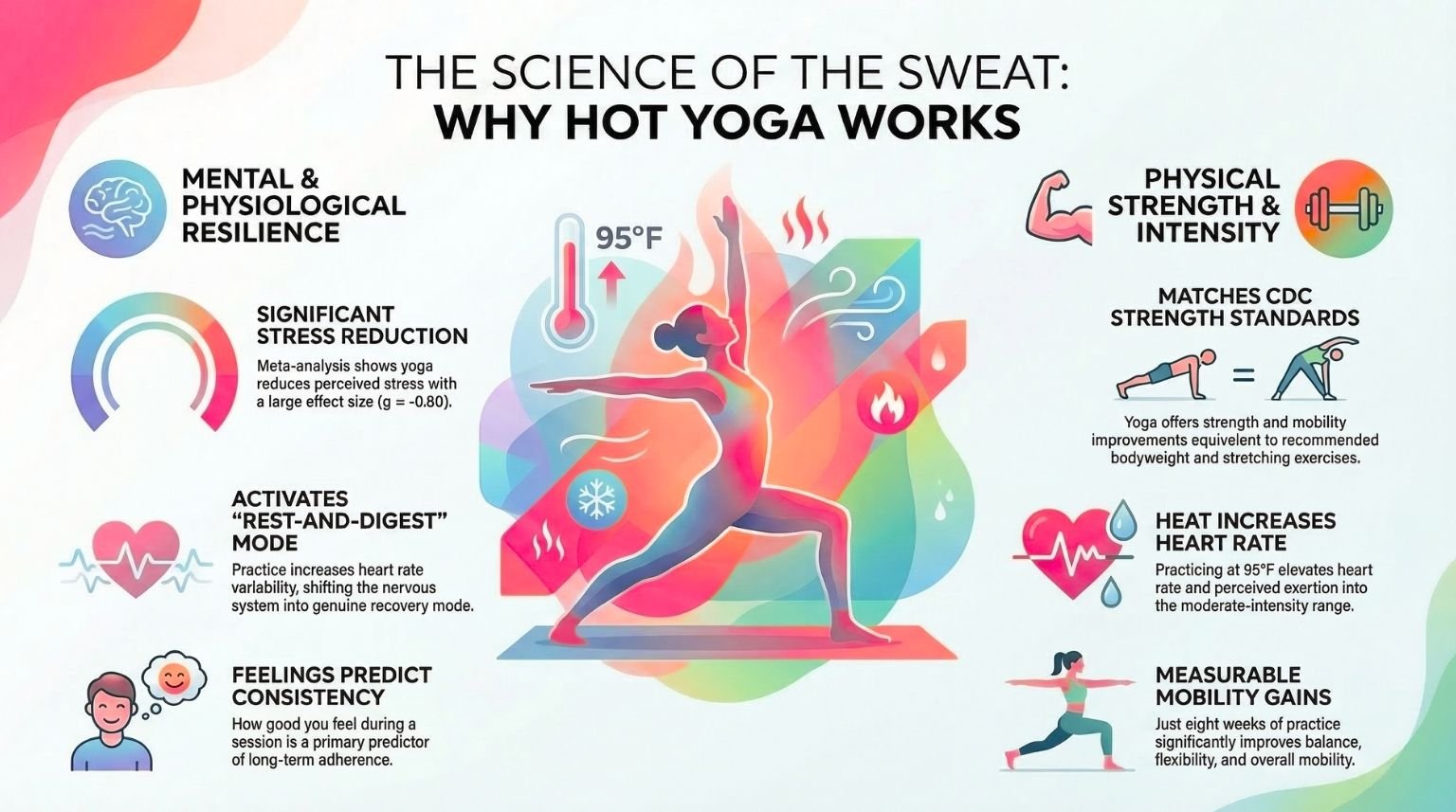 THE SCIENCE OF THE SWEAT:
WHY HOT YOGA WORKS

MENTAL & PHYSIOLOGICAL RESILIENCE

SIGNIFICANT STRESS REDUCTION

Meta-analysis shows yoga reduces perceived stress with a large effect size (g = -0.80).

ACTIVATES "REST-AND-DIGEST" MODE

Practice increases heart rate variability, shifting the nervous system into genuine recovery mode.

FEELINGS PREDICT CONSISTENCY

How good you feel during a session is a primary predictor of long-term adherence.

95°F

PHYSICAL STRENGTH & INTENSITY

MATCHES CDC STRENGTH STANDARDS

=

Yoga offers strength and mobility improvements equivelent to recommended bodyweight and stretching exercises.

HEAT INCREASES HEART RATE

Practicing at 95°F elevates heart rate and perceived exertion into the moderate-intensity range.

MEASURABLE MOBILITY GAINS

Just eight weeks of practice significantly improves balance, flexibility, and overall mobility.