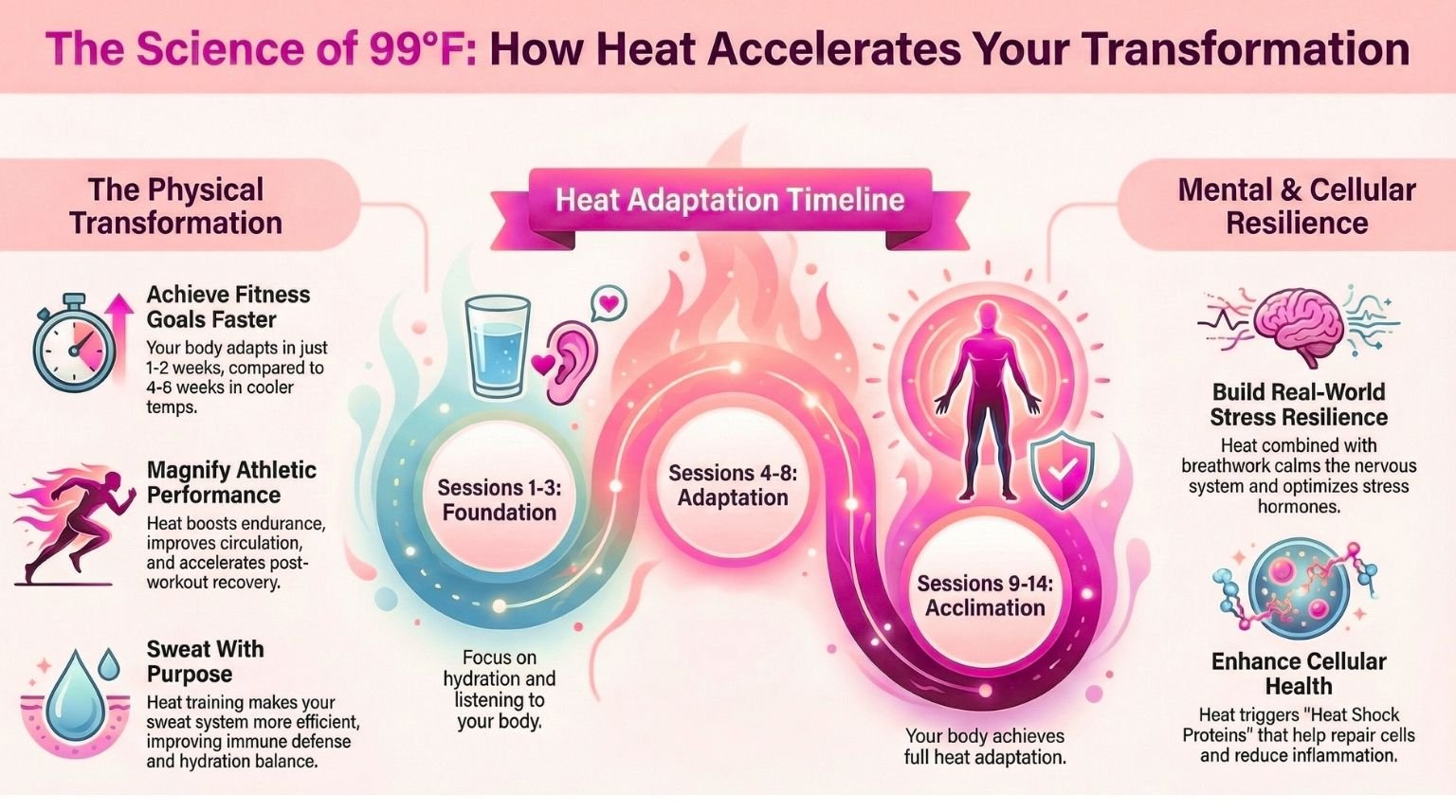 The Science of 99°F: How Heat Accelerates Your Transformation

The Physical Transformation

Achieve Fitness Goals Faster
Your body adapts in just 1-2 weeks, compared to 4-6 weeks in cooler temps.

Magnify Athletic Performance
Heat boosts endurance, improves circulation, and accelerates post-workout recovery.

Sweat With Purpose
Heat training makes your sweat system more efficient, improving immune defense and hydration balance.

Heat Adaptation Timeline

Sessions 1-3: Foundation

Focus on hydration and listening to your body.

Sessions 4-8: Adaptation

Sessions 9-14: Acclimation

Your body achieves full heat adaptation.

Mental & Cellular Resilience

Build Real-World Stress Resilience
Heat combined with breathwork calms the nervous system and optimizes stress hormones.

Enhance Cellular Health
Heat triggers "Heat Shock Proteins" that help repair cells and reduce inflammation.