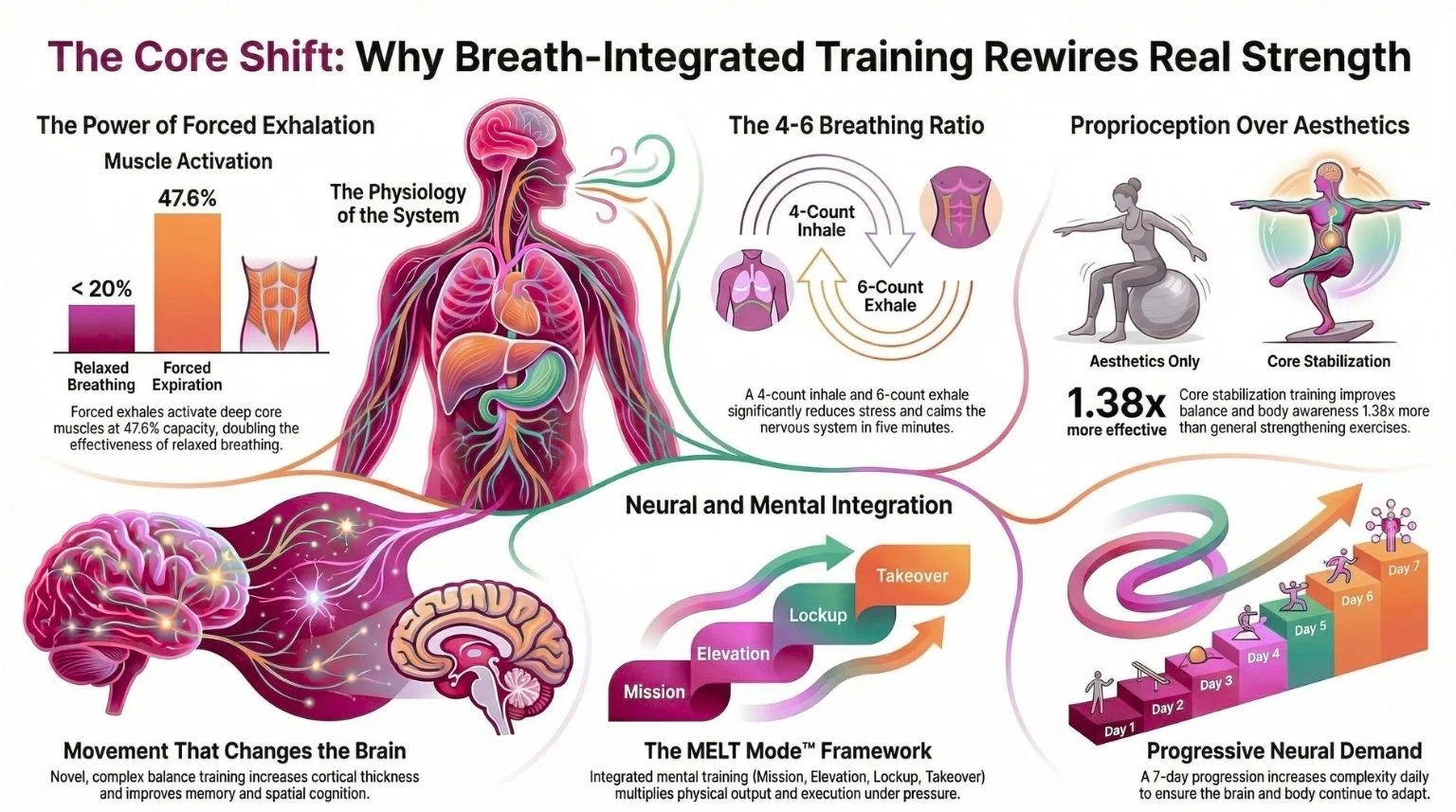 The Core Shift: Why Breath-Integrated Training Rewires Real Strength

The Power of Forced Exhalation

Muscle Activation

< 20%

47.6%

Relaxed Breathing

Forced Expiration

Forced exhales activate deep core muscles at 47.6% capacity, doubling the effectiveness of relaxed breathing.

The Physiology of the System

The 4-6 Breathing Ratio

4-Count Inhale

6-Count Exhale

A 4-count inhale and 6-count exhale significantly reduces stress and calms the nervous system in five minutes.

Proprioception Over Aesthetics

Aesthetics Only

Core Stabilization

1.38x more effective

Core stabilization training improves balance and body awareness 1.38x more than general strengthening exercises.

Neural and Mental Integration

Mission

Elevation

Lockup

Takeover

Day 1

Day 2

Day 3

Day 4

Day 5

Day 6

Day 7

Movement That Changes the Brain

Novel, complex balance training increases cortical thickness and improves memory and spatial cognition.

The MELT Mode™ Framework

Integrated mental training (Mission, Elevation, Lockup, Takeover) multiplies physical output and execution under pressure.

Progressive Neural Demand

A 7-day progression increases complexity daily to ensure the brain and body continue to adapt.