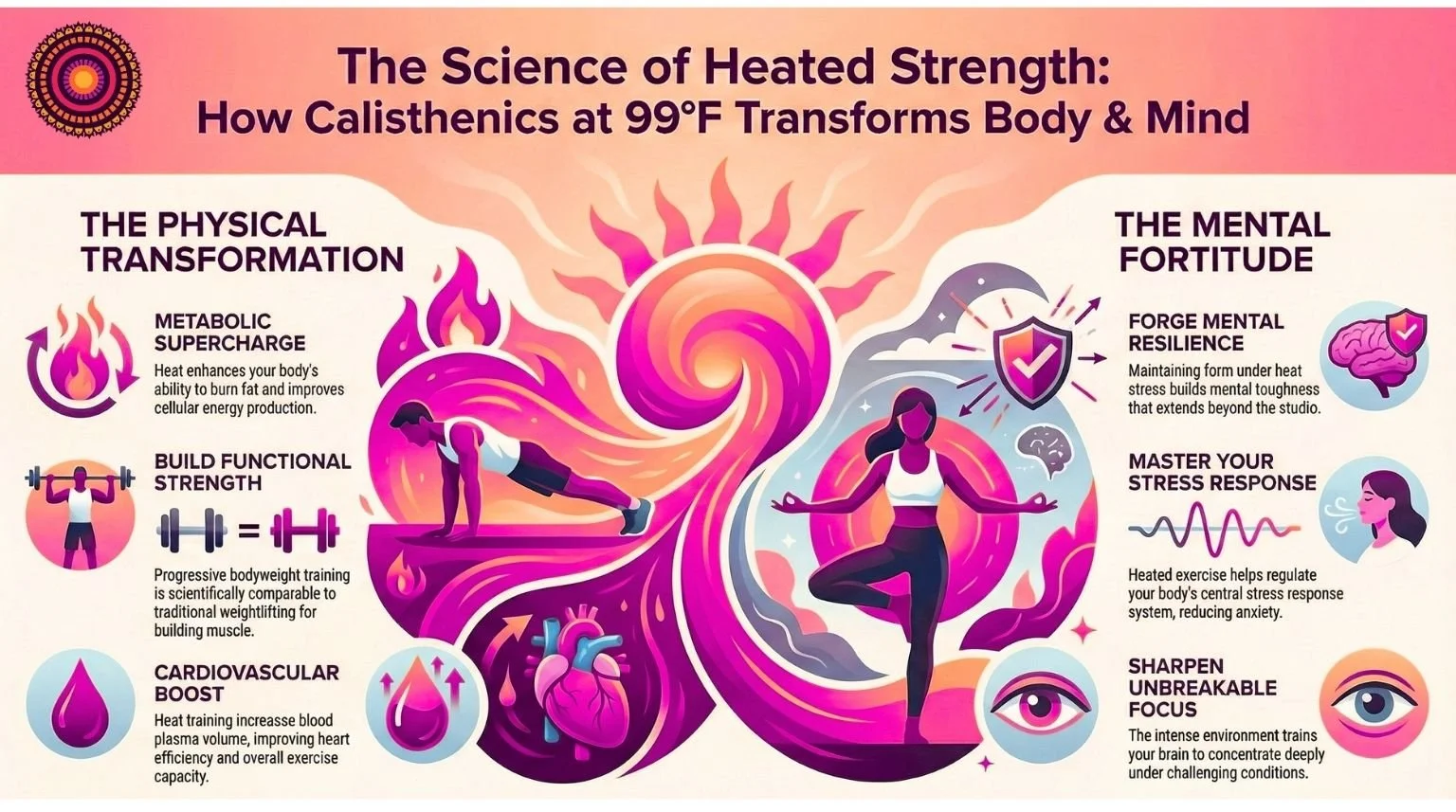 The Science of Heated Strength:
How Calisthenics at 99°F Transforms Body & Mind

THE PHYSICAL TRANSFORMATION

METABOLIC SUPERCHARGE
Heat enhances your body's ability to burn fat and improves cellular energy production.

BUILD FUNCTIONAL STRENGTH
=
Progressive bodyweight training is scientifically comparable to traditional weightlifting for building muscle.

CARDIOVASCULAR BOOST
Heat training increase blood plasma volume, improving heart efficiency and overall exercise capacity.

THE MENTAL FORTITUDE

FORGE MENTAL RESILIENCE
Maintaining form under heat stress builds mental toughness that extends beyond the studio.

MASTER YOUR STRESS RESPONSE
Heated exercise helps regulate your body's central stress response system, reducing anxiety.

SHARPEN UNBREAKABLE FOCUS
The intense environment trains your brain to concentrate deeply under challenging conditions.