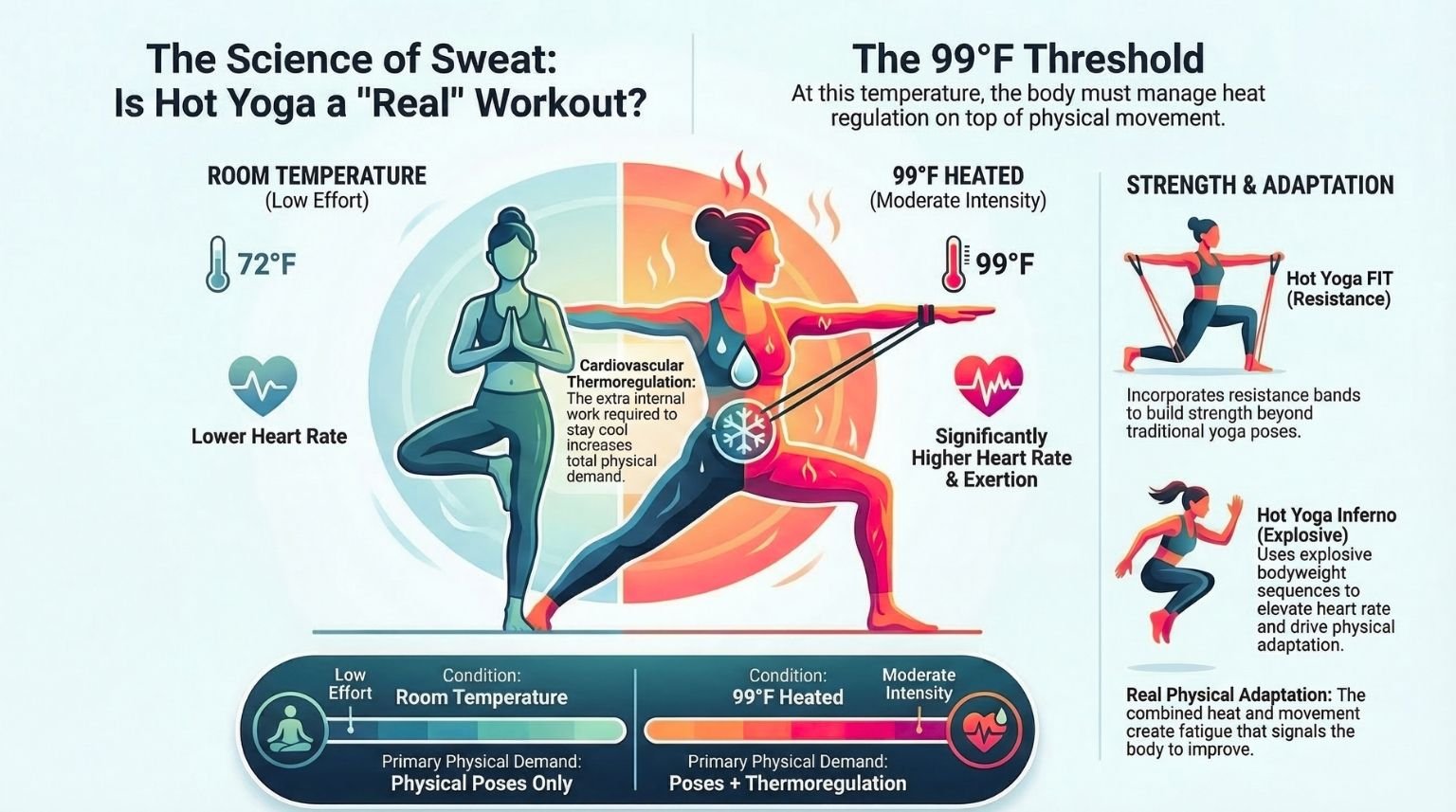 The Science of Sweat: Is Hot Yoga a "Real" Workout?

The 99°F Threshold

At this temperature, the body must manage heat regulation on top of physical movement.

ROOM TEMPERATURE
(Low Effort)

72°F

Lower Heart Rate

Cardiovascular Thermoregulation: The extra internal work required to stay cool increases total physical demand.

99°F HEATED
(Moderate Intensity)

99°F

Significantly Higher Heart Rate & Exertion

STRENGTH & ADAPTATION

Hot Yoga FIT (Resistance)

Incorporates resistance bands to build strength beyond traditional yoga poses.

Hot Yoga Inferno (Explosive)
Uses explosive bodyweight sequences to elevate heart rate and drive physical adaptation.

Real Physical Adaptation: The combined heat and movement create fatigue that signals the body to improve.

Low Effort

Condition:
Room Temperature

Primary Physical Demand:
Physical Poses Only

Condition:
99°F Heated

Moderate Intensity

Primary Physical Demand:
Poses + Thermoregulation