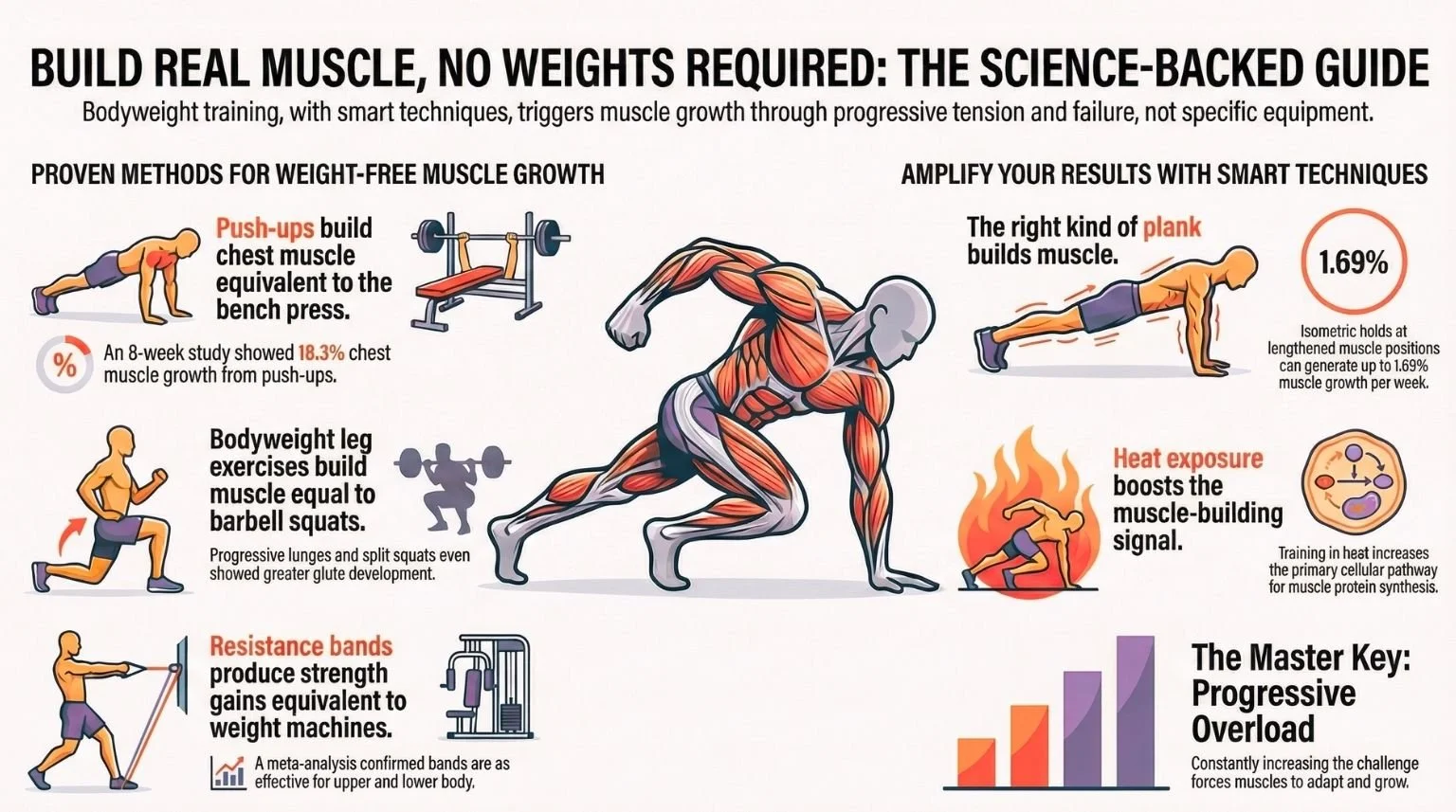 BUILD REAL MUSCLE, NO WEIGHTS REQUIRED: THE SCIENCE-BACKED GUIDE

Bodyweight training, with smart techniques, triggers muscle growth through progressive tension and failure, not specific equipment.

PROVEN METHODS FOR WEIGHT-FREE MUSCLE GROWTH

Push-ups build chest muscle equivalent to the bench press.

%

An 8-week study showed 18.3% chest muscle growth from push-ups.

Bodyweight leg exercises build muscle equal to barbell squats.

Progressive lunges and split squats even showed greater glute development.

Resistance bands produce strength gains equivalent to weight machines.

A meta-analysis confirmed bands are as effective for upper and lower body.

AMPLIFY YOUR RESULTS WITH SMART TECHNIQUES

The right kind of plank builds muscle.

1.69%

Isometric holds at lengthened muscle positions can generate up to 1.69% muscle growth per week.

Heat exposure boosts the muscle-building signal.

Training in heat increases the primary cellular pathway for muscle protein synthesis.

The Master Key: Progressive Overload

Constantly increasing the challenge forces muscles to adapt and grow.