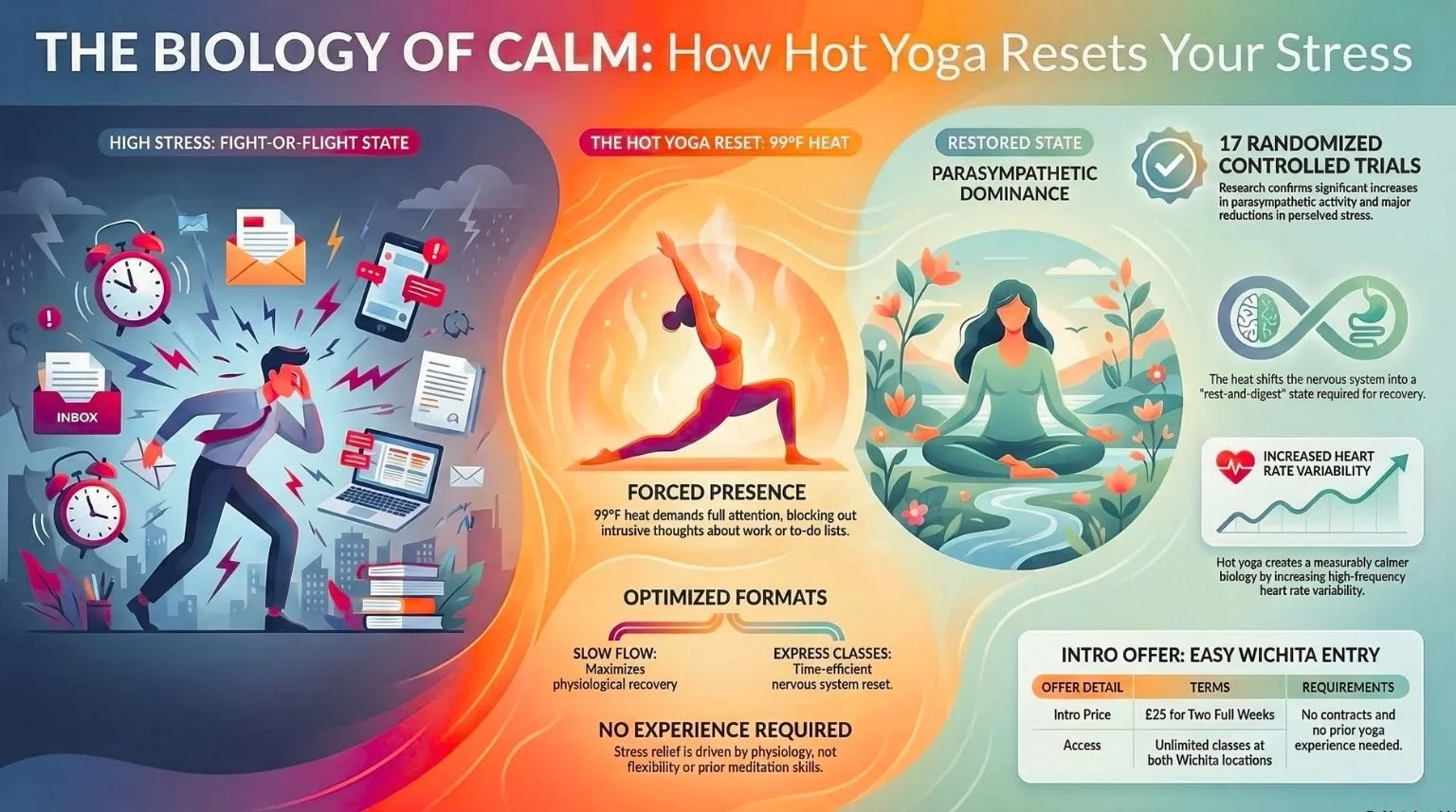 THE BIOLOGY OF CALM: How Hot Yoga Resets Your Stress

HIGH STRESS: FIGHT-OR-FLIGHT STATE

INBOX

THE HOT YOGA RESET: 99°F HEAT

FORCED PRESENCE

99°F heat demands full attention, blocking out intrusive thoughts about work or to-do lists.

OPTIMIZED FORMATS

SLOW FLOW: Maximizes physiological recovery

EXPRESS CLASSES: Time-efficient nervous system reset.

NO EXPERIENCE REQUIRED

Stress relief is driven by physiology, not flexibility or prior meditation skills.

RESTORED STATE

PARASYMPATHETIC DOMINANCE

17 RANDOMIZED CONTROLLED TRIALS

Research confirms significant increases in parasympathetic activity and major reductions in perseived stress.

The heat shifts the nervous system into a "rest-and-digest" state required for recovery.

INCREASED HEART RATE VARIABILITY

Hot yoga creates a measurably calmer biology by increasing high-frequency heart rate variability.

INTRO OFFER: EASY WICHITA ENTRY

| OFFER DETAIL | TERMS | REQUIREMENTS |
|---|---|---|
| Intro Price | £25 for Two Full Weeks | No contracts and no prior yoga experience needed. |
| Access | Unlimited classes at both Wichita locations | |