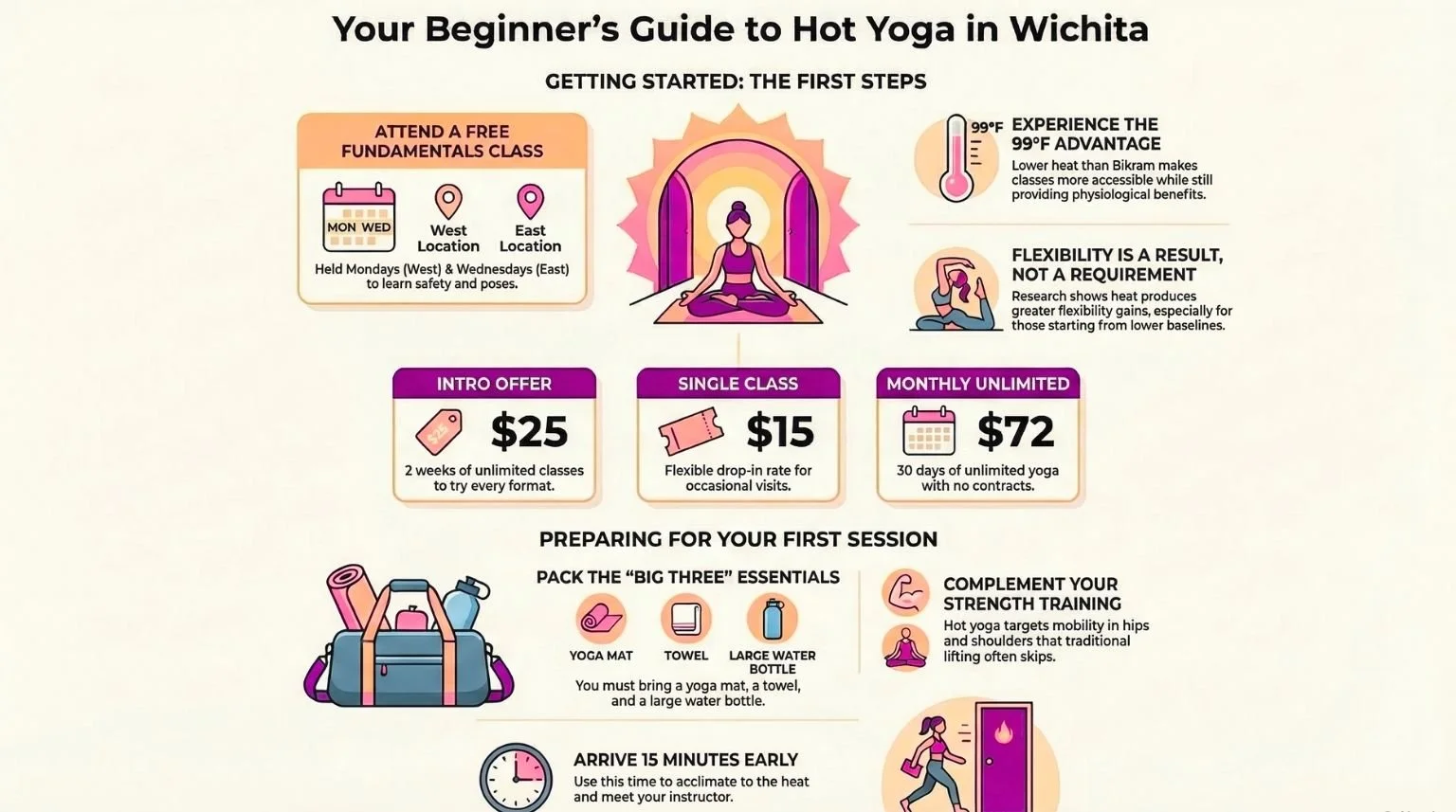 Your Beginner's Guide to Hot Yoga in Wichita

GETTING STARTED: THE FIRST STEPS

ATTEND A FREE FUNDAMENTALS CLASS

MON WED

West Location

East Location

Held Mondays (West) & Wednesdays (East) to learn safety and poses.

99°F

EXPERIENCE THE 99°F ADVANTAGE

Lower heat than Bikram makes classes more accessible while still providing physiological benefits.

FLEXIBILITY IS A RESULT, NOT A REQUIREMENT

Research shows heat produces greater flexibility gains, especially for those starting from lower baselines.

INTRO OFFER

$25

$25

2 weeks of unlimited classes to try every format.

SINGLE CLASS

$15

Flexible drop-in rate for occasional visits.

MONTHLY UNLIMITED

$72

30 days of unlimited yoga with no contracts.

PREPARING FOR YOUR FIRST SESSION

PACK THE "BIG THREE" ESSENTIALS

YOGA MAT

TOWEL

LARGE WATER BOTTLE

You must bring a yoga mat, a towel, and a large water bottle.

COMPLEMENT YOUR STRENGTH TRAINING

Hot yoga targets mobility in hips and shoulders that traditional lifting often skips.

ARRIVE 15 MINUTES EARLY

Use this time to acclimate to the heat and meet your instructor.