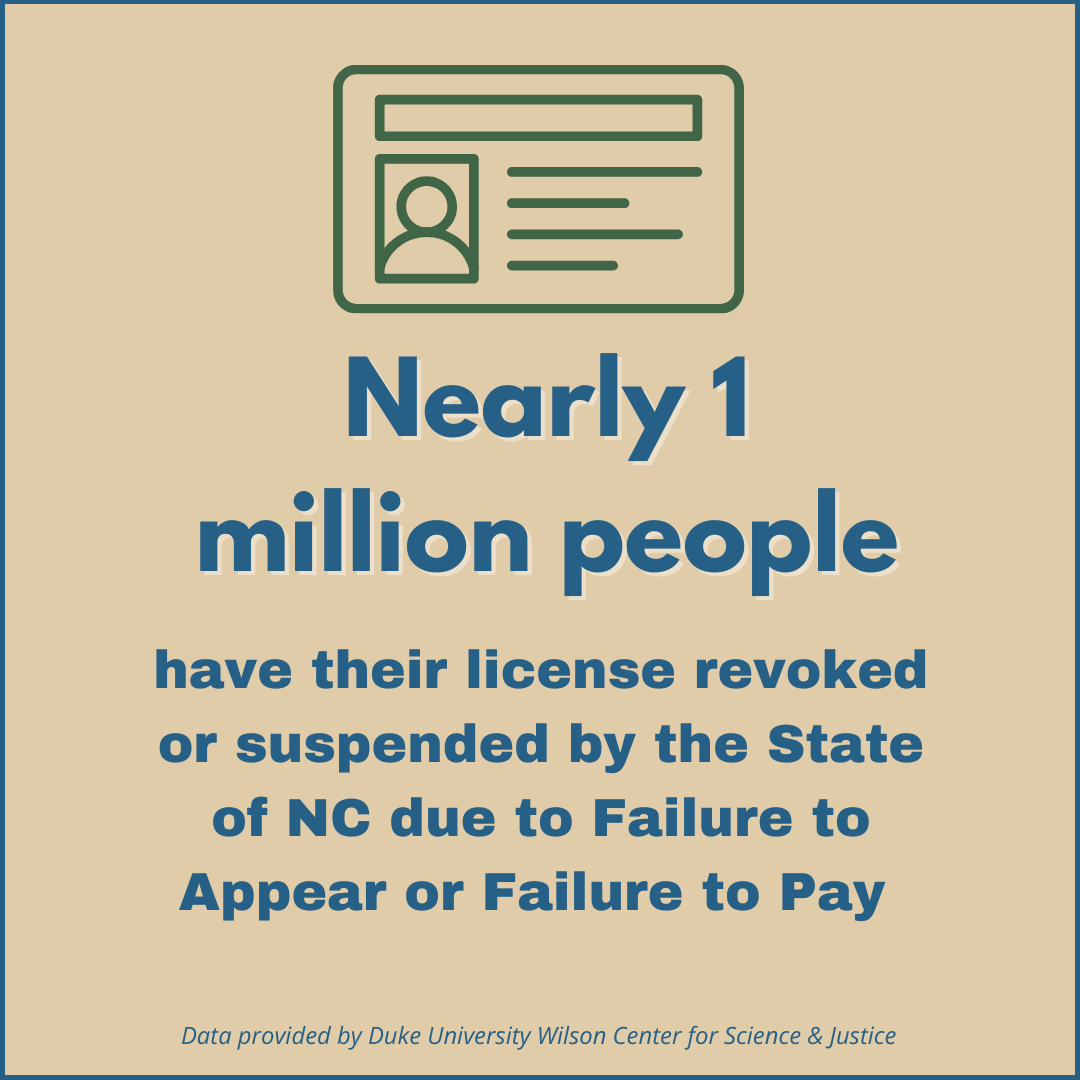 Nearly 1 million people

have their license revoked or suspended by the State of NC due to Failure to Appear or Failure to Pay

Data provided by Duke University Wilson Center for Science & Justice