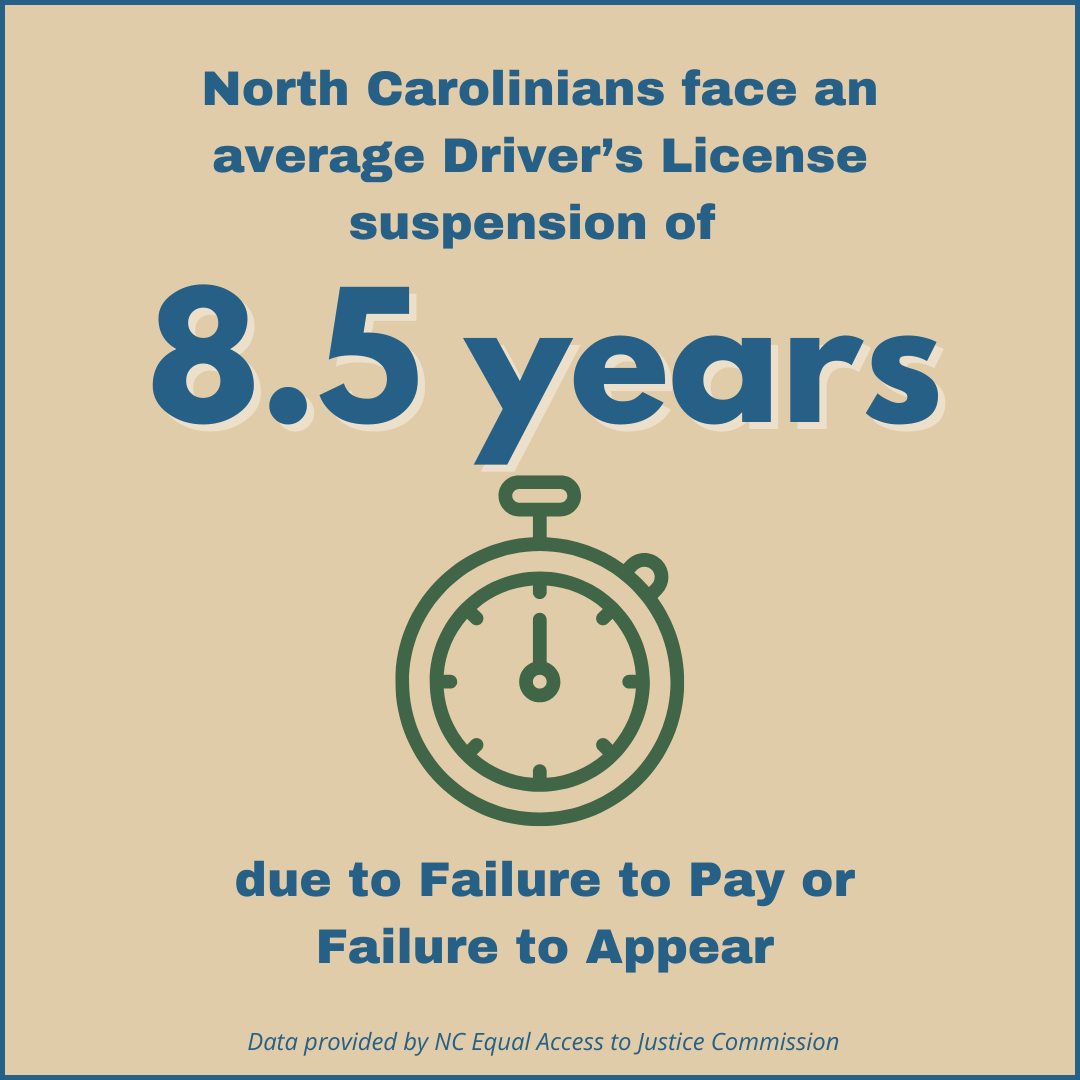 North Carolinians face an average Driver’s License suspension of

8.5 years

due to Failure to Pay or Failure to Appear

Data provided by NC Equal Access to Justice Commission