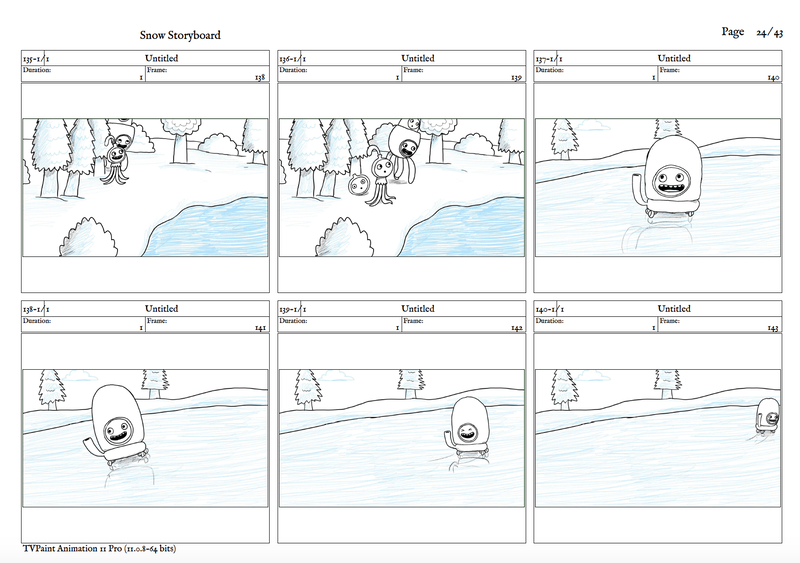 Snow Storyboard

Page 24/43

135-1/1 Untitled
Duration: 1 Frame: 138

136-1/1 Untitled
Duration: 1 Frame: 139

137-1/1 Untitled
Duration: 1 Frame: 140

138-1/1 Untitled
Duration: 1 Frame: 141

139-1/1 Untitled
Duration: 1 Frame: 142

140-1/1 Untitled
Duration: 1 Frame: 143

TVPaint Animation 11 Pro (11.0.8-64 bits)