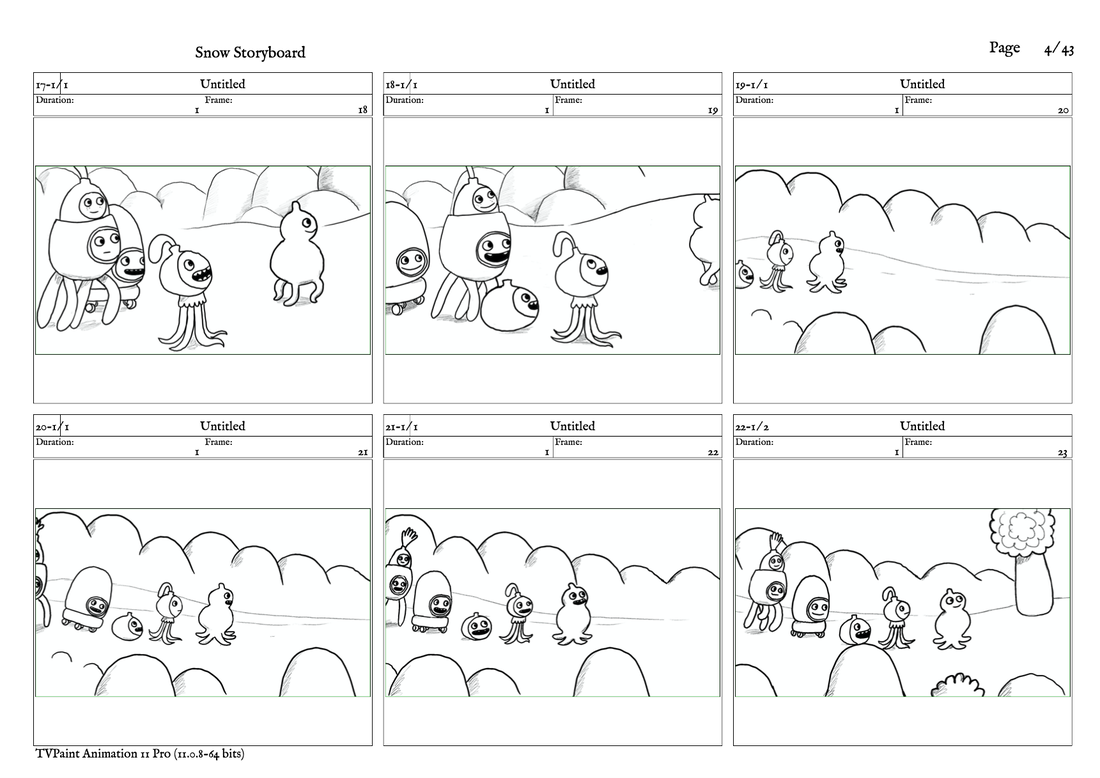 Snow Storyboard

Page 4/43

17-1/1 Untitled
Duration: 1 Frame: 18

18-1/1 Untitled
Duration: 1 Frame: 19

19-1/1 Untitled
Duration: 1 Frame: 20

20-1/1 Untitled
Duration: 1 Frame: 21

21-1/1 Untitled
Duration: 1 Frame: 22

22-1/2 Untitled
Duration: 1 Frame: 23

TVPaint Animation 11 Pro (11.0.8-64 bits)