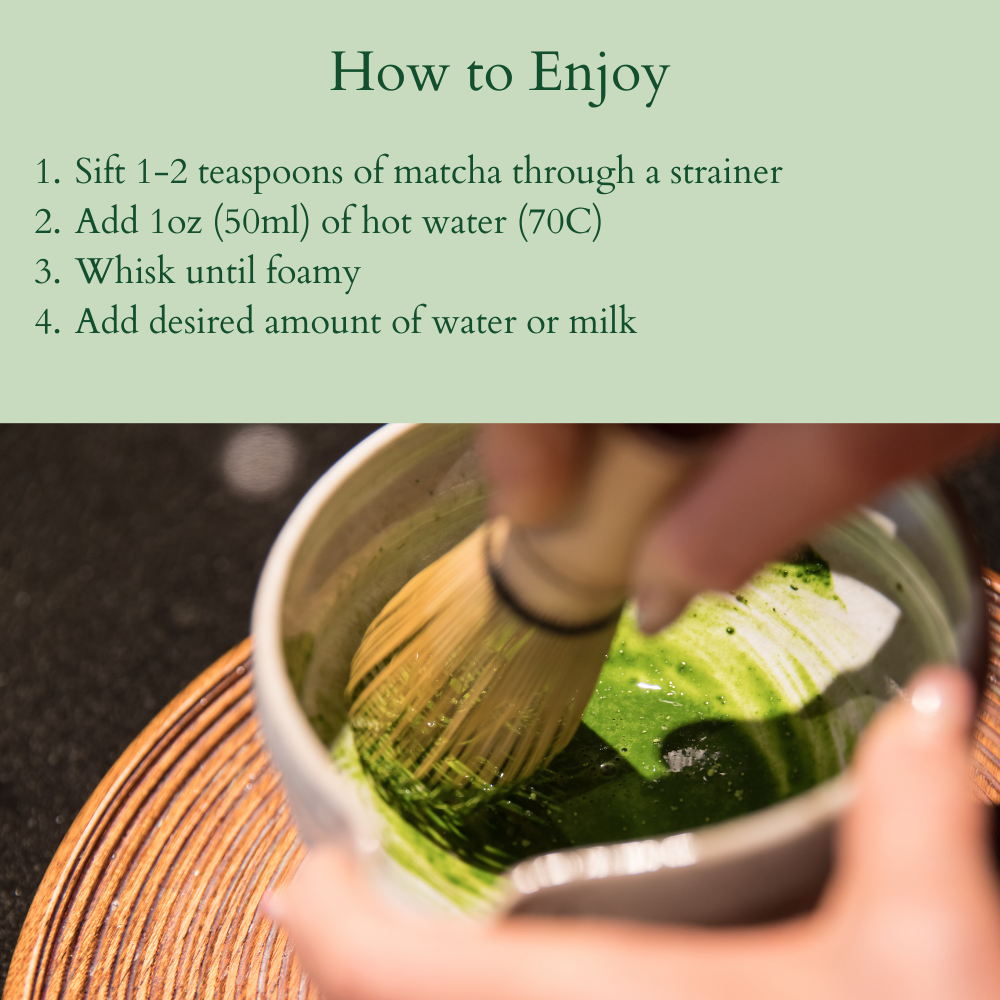 How to Enjoy

1. Sift 1-2 teaspoons of matcha through a strainer
2. Add 1oz (50ml) of hot water (70C)
3. Whisk until foamy
4. Add desired amount of water or milk