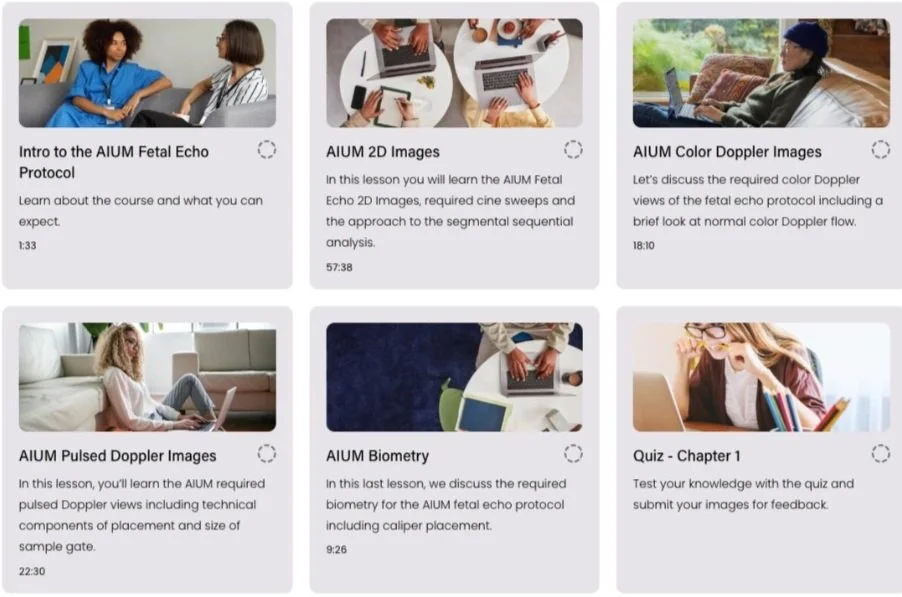 Intro to the AIUM Fetal Echo Protocol

Learn about the course and what you can expect.

1:33

AIUM 2D Images

In this lesson you will learn the AIUM Fetal Echo 2D Images, required cine sweeps and the approach to the segmental sequential analysis.

57:38

AIUM Color Doppler Images

Let's discuss the required color Doppler views of the fetal echo protocol including a brief look at normal color Doppler flow.

18:10

AIUM Pulsed Doppler Images

In this lesson, you'll learn the AIUM required pulsed Doppler views including technical components of placement and size of sample gate.

22:30

AIUM Biometry

In this last lesson, we discuss the required biometry for the AIUM fetal echo protocol including caliper placement.

9:26

Quiz - Chapter 1

Test your knowledge with the quiz and submit your images for feedback.