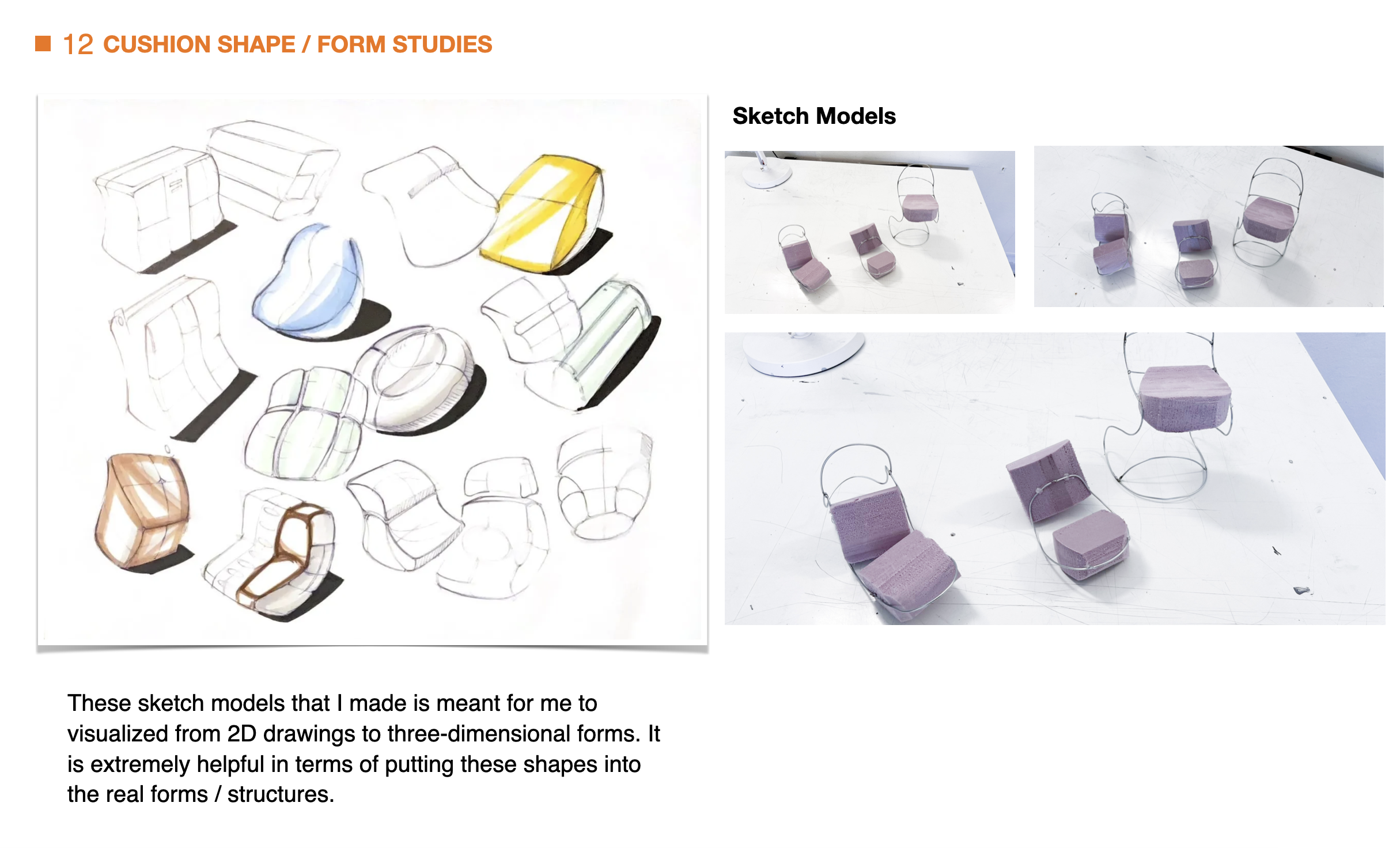 12 CUSHION SHAPE / FORM STUDIES

Sketch Models

These sketch models that I made is meant for me to visualized from 2D drawings to three-dimensional forms. It is extremely helpful in terms of putting these shapes into the real forms / structures.