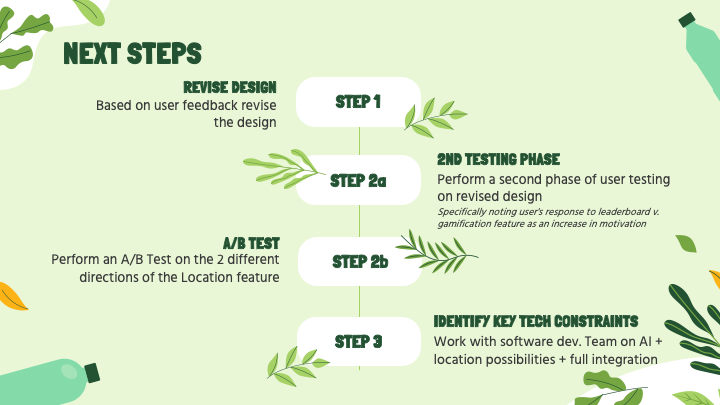 NEXT STEPS

REVISE DESIGN
Based on user feedback revise the design

STEP 1

STEP 2a

2ND TESTING PHASE
Perform a second phase of user testing on revised design
Specifically noting user's response to leaderboard v. gamification feature as an increase in motivation

A/B TEST
Perform an A/B Test on the 2 different directions of the Location feature

STEP 2b

STEP 3

IDENTIFY KEY TECH CONSTRAINTS
Work with software dev. Team on AI + location possibilities + full integration