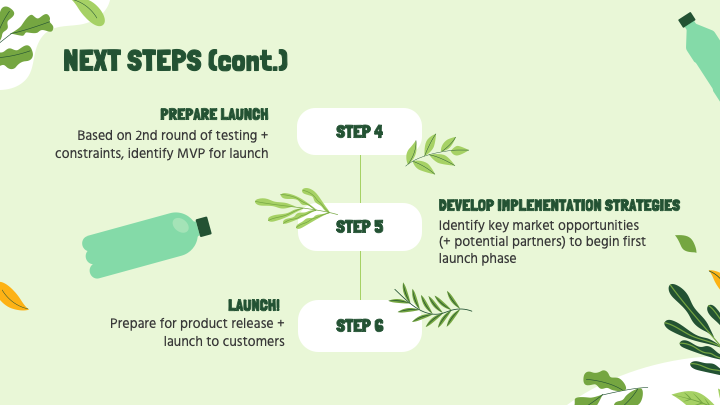 NEXT STEPS (cont.)

PREPARE LAUNCH
Based on 2nd round of testing + constraints, identify MVP for launch

STEP 4

STEP 5

DEVELOP IMPLEMENTATION STRATEGIES
Identify key market opportunities (+ potential partners) to begin first launch phase

LAUNCH!
Prepare for product release + launch to customers

STEP 6