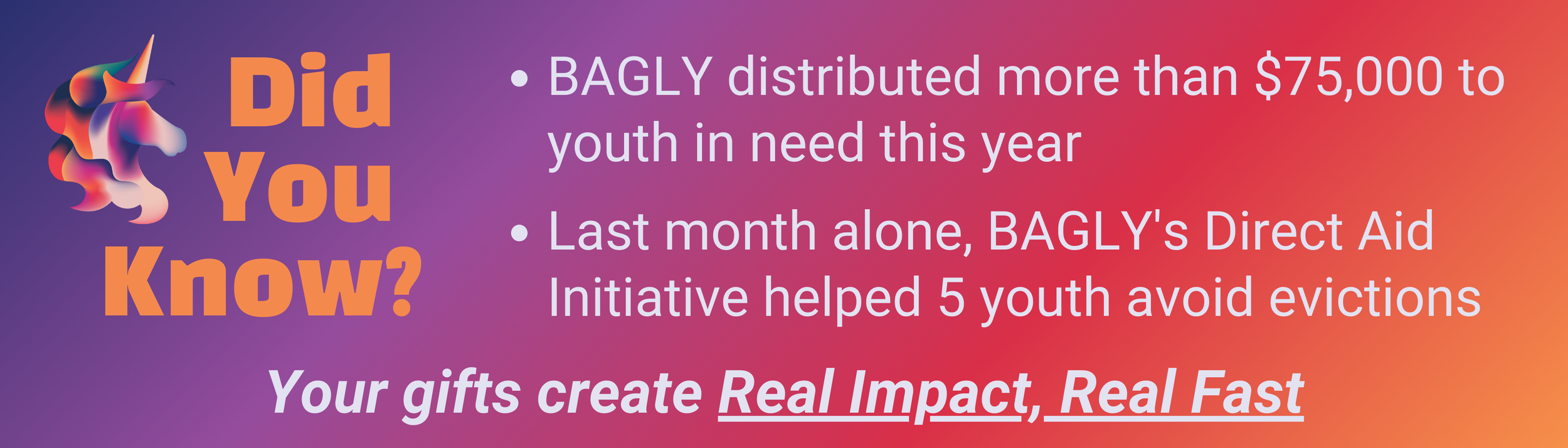 Did You Know?

• BAGLY distributed more than \$75,000 to youth in need this year

• Last month alone, BAGLY's Direct Aid Initiative helped 5 youth avoid evictions

Your gifts create Real Impact, Real Fast