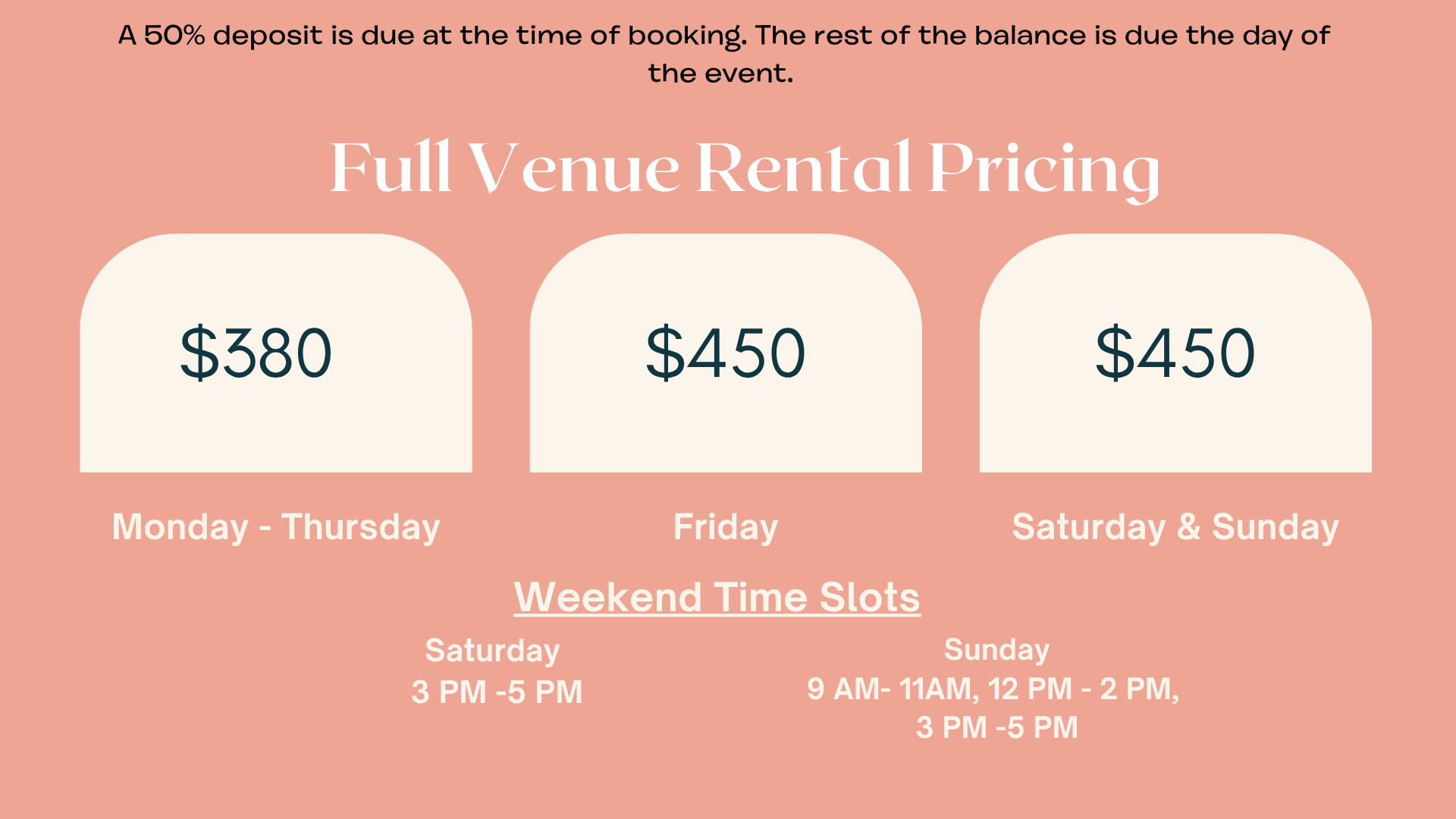 A 50% deposit is due at the time of booking. The rest of the balance is due the day of the event.

Full Venue Rental Pricing

$380

Monday - Thursday

$450

Friday

$450

Saturday & Sunday

Weekend Time Slots

Saturday
3 PM -5 PM

Sunday
9 AM- 11AM, 12 PM - 2 PM,
3 PM -5 PM