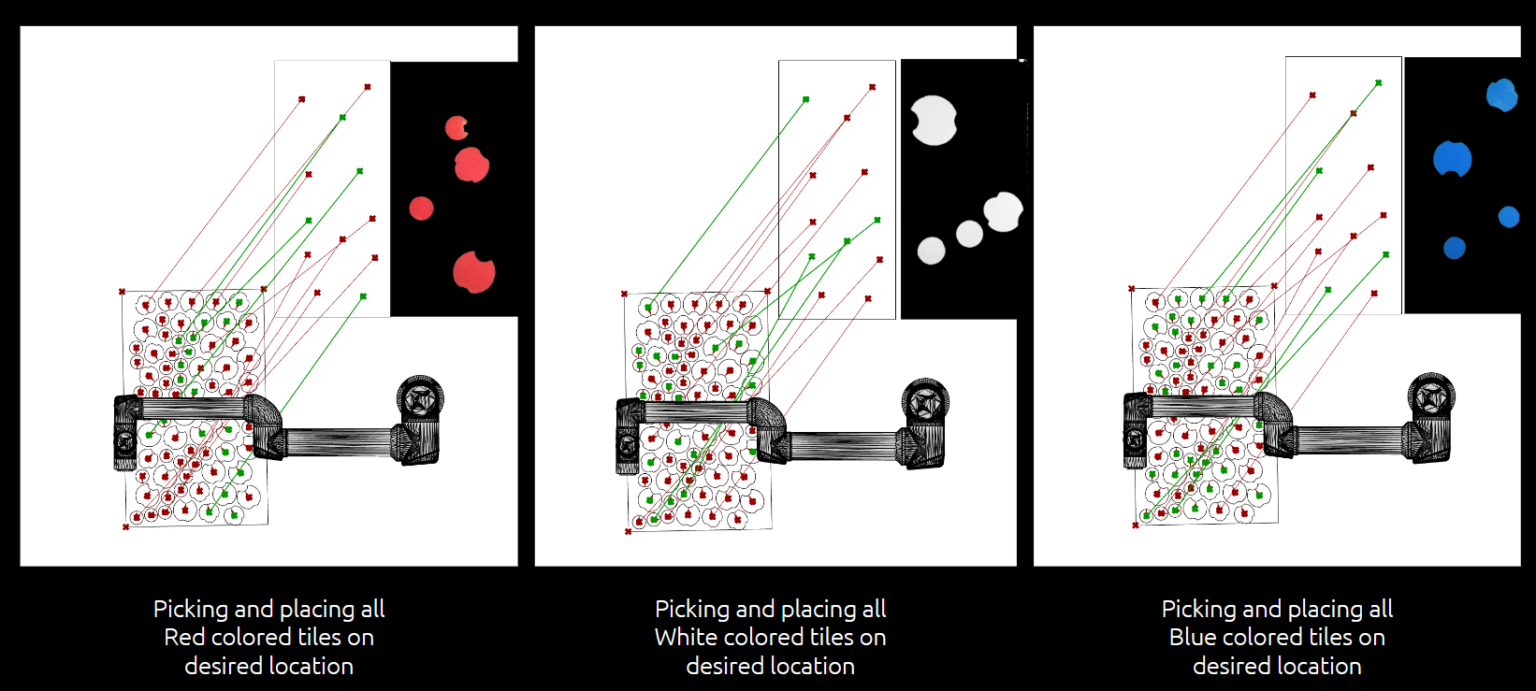 Picking and placing all Red colored tiles on desired location

Picking and placing all White colored tiles on desired location

Picking and placing all Blue colored tiles on desired location