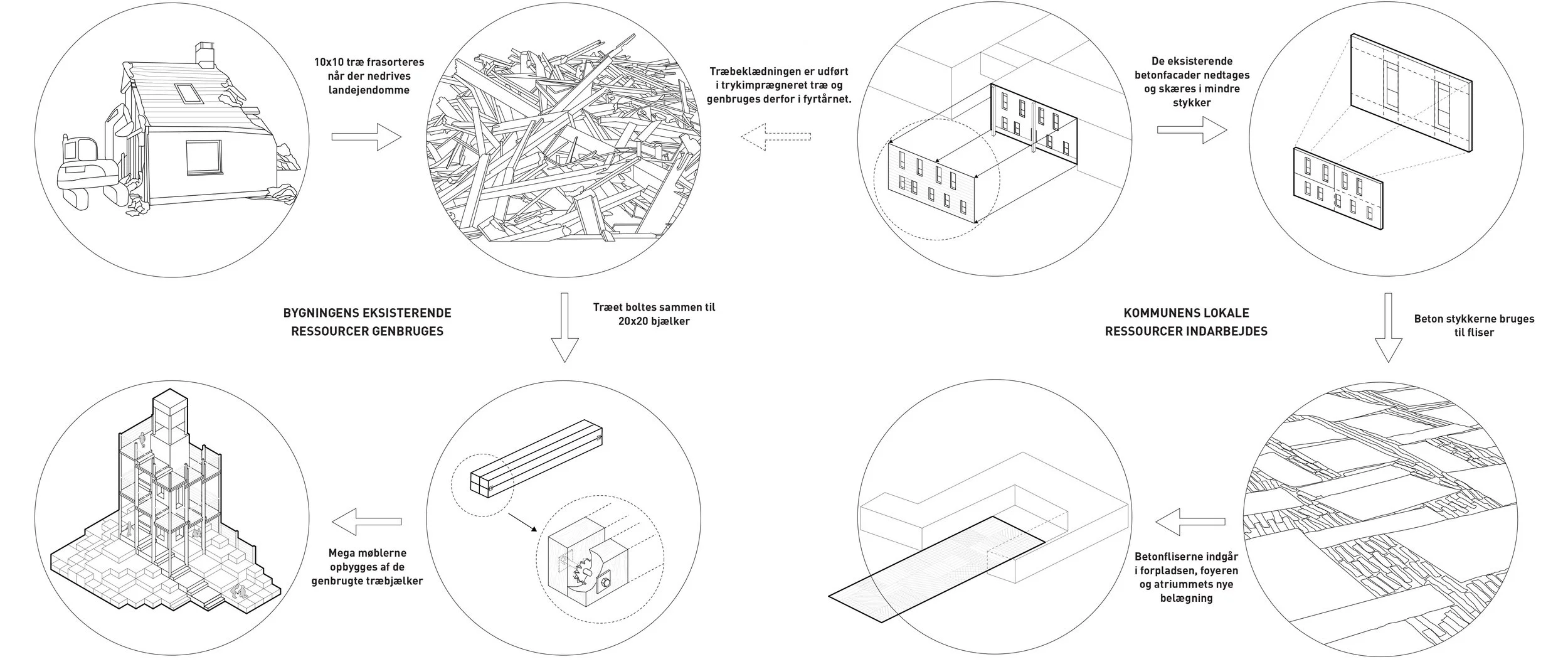 10x10 træ frasorteres når der nedrives landejendomme

Træbeklædningen er udført i trykimprægneret træ og genbruges derfor i fyrtårnet.

De eksisterende betonfacader nedtages og skæres i mindre stykker

BYGNINGENS EKSISTERENDE RESSOURCER GENBRUGES

Træet boltes sammen til 20x20 bjælker

KOMMUNENS LOKALE RESSOURCER INDARBEJDES

Beton stykkerne bruges til fliser

Mega møblerne opbygges af de genbrugte træbjælker

Betonfliserne indgår i forpladsen, foyeren og atriummets nye belægning