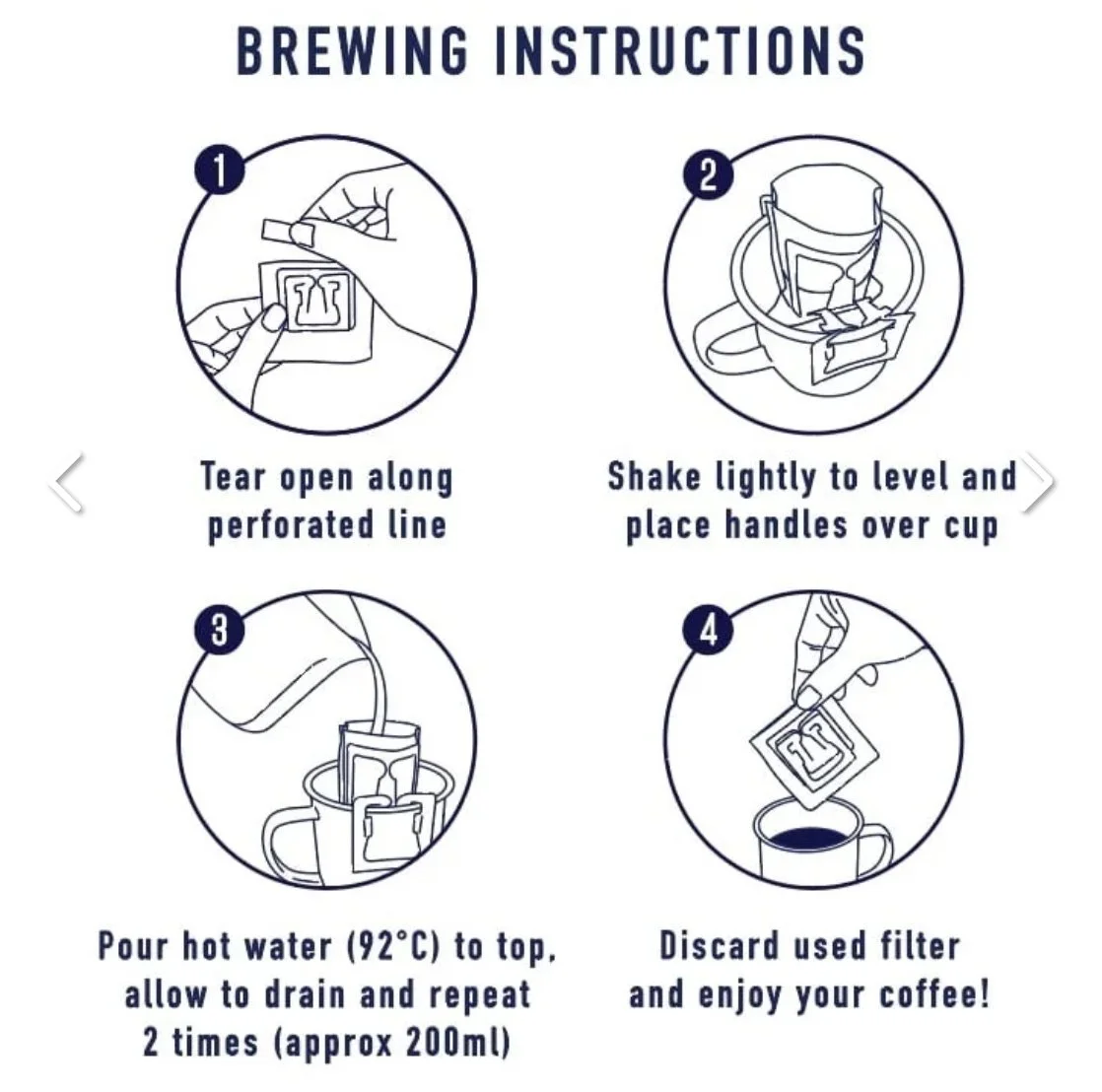 BREWING INSTRUCTIONS

1

Tear open along perforated line

2

Shake lightly to level and place handles over cup

3

Pour hot water (92°C) to top, allow to drain and repeat 2 times (approx 200ml)

4

Discard used filter and enjoy your coffee!