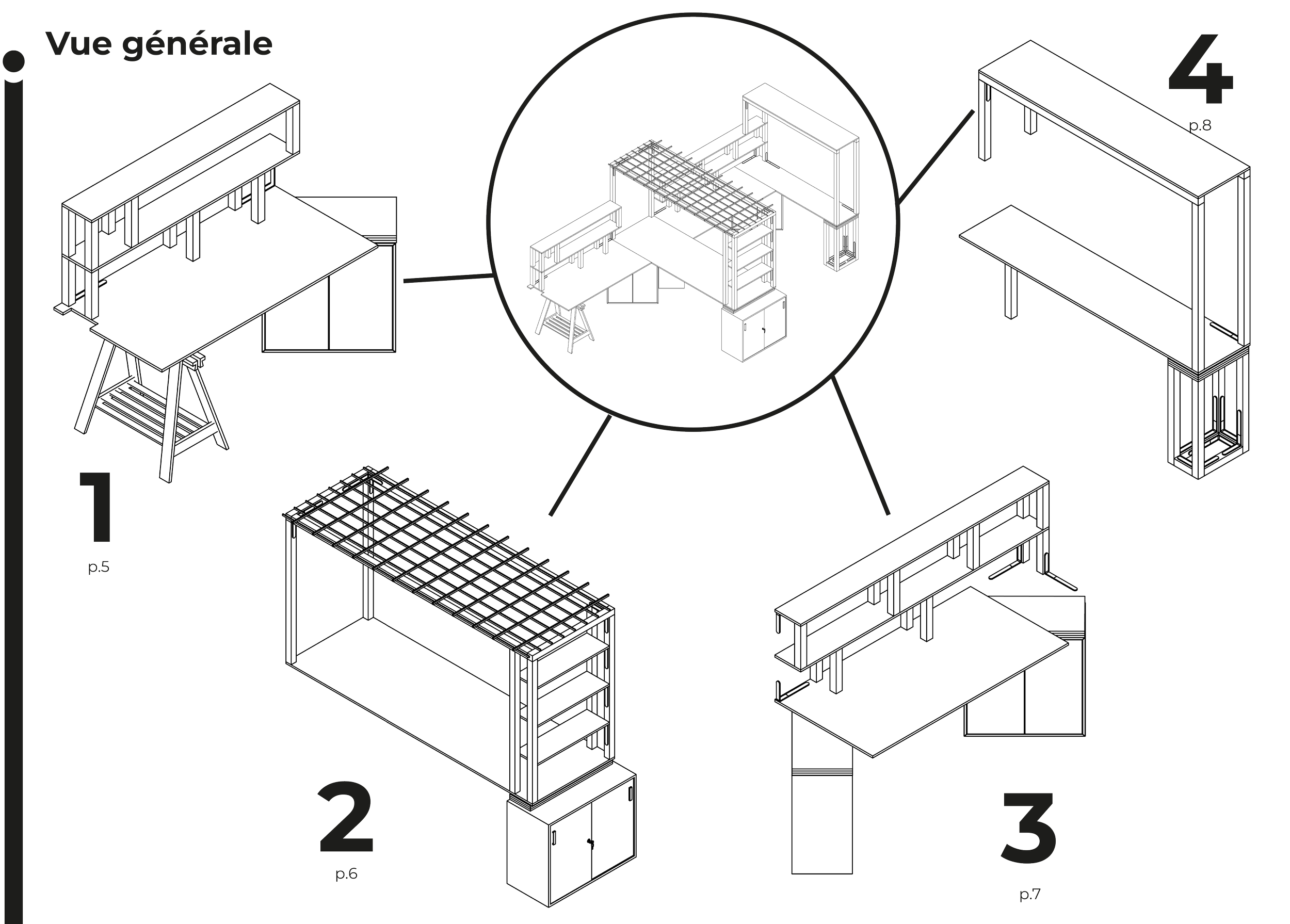 Vue générale

4
p.8

1
p.5

2
p.6

3
p.7