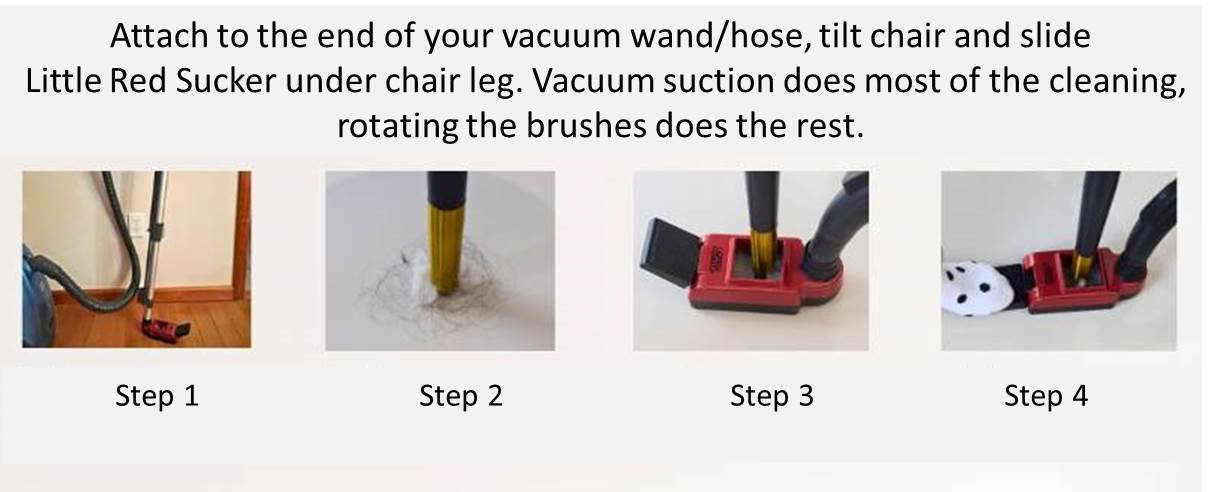 Attach to the end of your vacuum wand/hose, tilt chair and slide Little Red Sucker under chair leg. Vacuum suction does most of the cleaning, rotating the brushes does the rest.

Step 1

Step 2

Step 3

Step 4