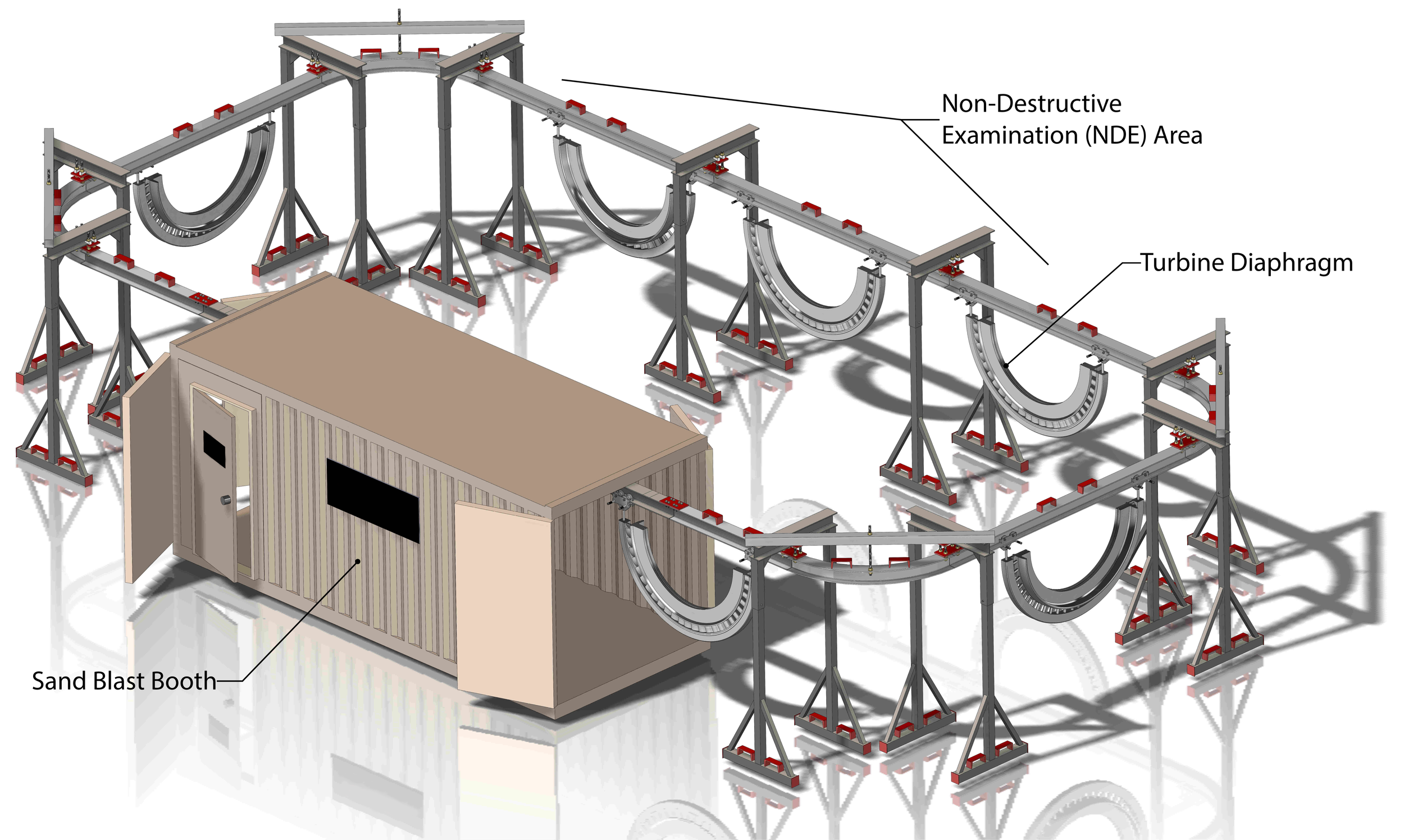 Non-Destructive
Examination (NDE) Area

Turbine Diaphragm

Sand Blast Booth