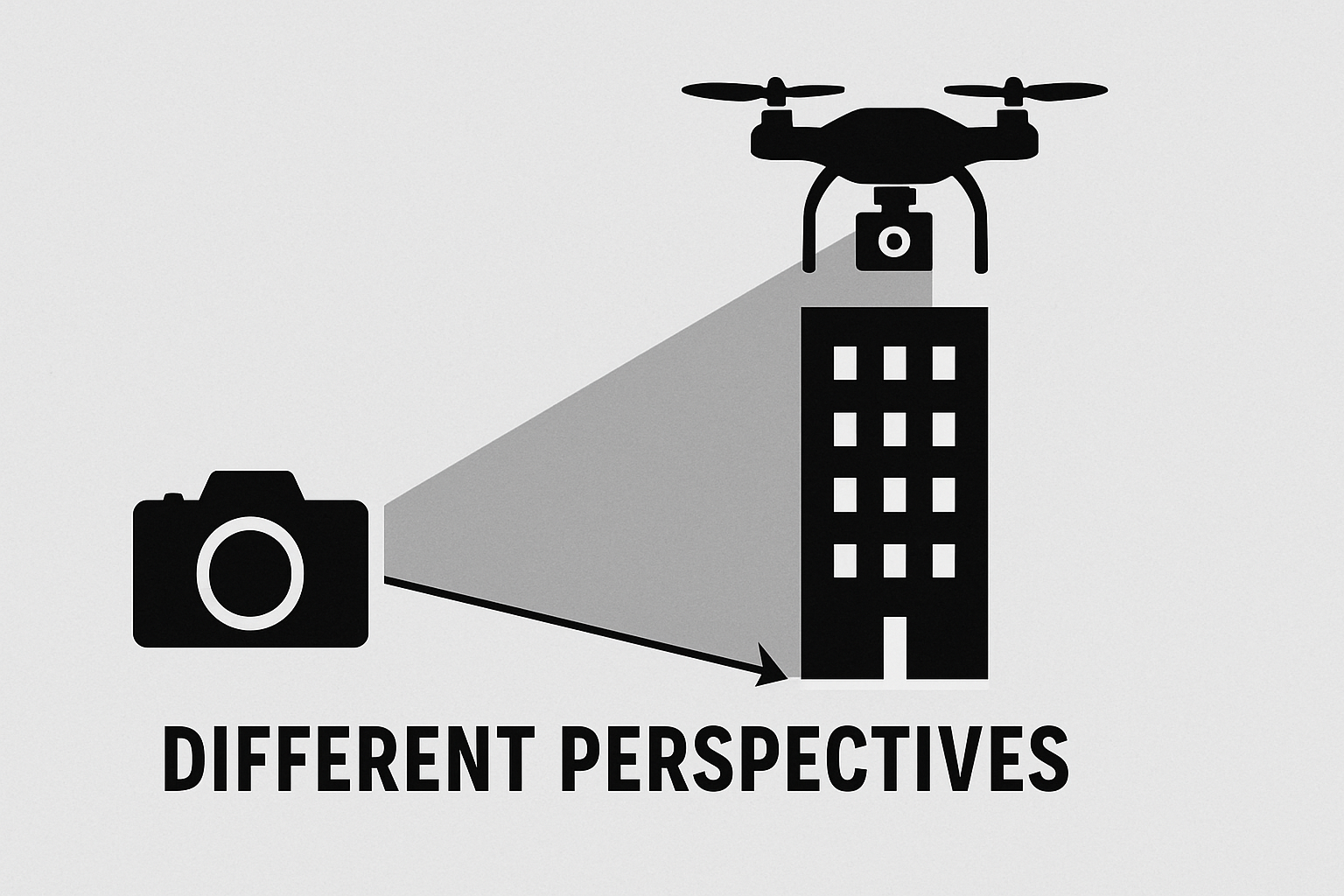 DIFFERENT PERSPECTIVES