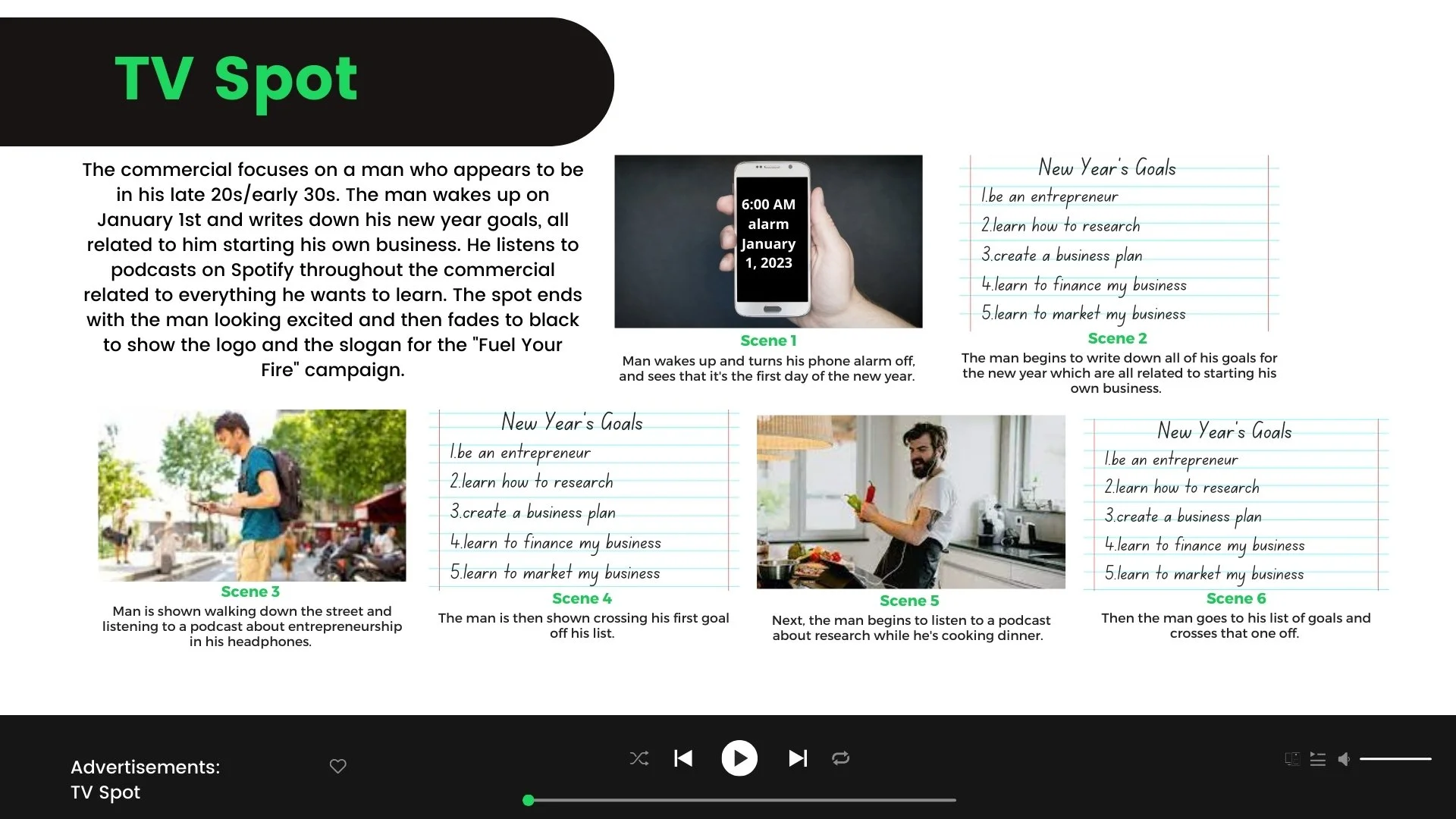 TV Spot

The commercial focuses on a man who appears to be in his late 20s/early 30s. The man wakes up on January 1st and writes down his new year goals, all related to him starting his own business. He listens to podcasts on Spotify throughout the commercial related to everything he wants to learn. The spot ends with the man looking excited and then fades to black to show the logo and the slogan for the "Fuel Your Fire" campaign.

6:00 AM alarm January 1, 2023

Scene 1
Man wakes up and turns his phone alarm off, and sees that it's the first day of the new year.

New Year's Goals
1.be an entrepreneur
2.learn how to research
3.create a business plan
4.learn to finance my business
5.learn to market my business

Scene 2
The man begins to write down all of his goals for the new year which are all related to starting his own business.

Scene 3
Man is shown walking down the street and listening to a podcast about entrepreneurship in his headphones.

New Year's Goals
1.be an entrepreneur
2.learn how to research
3.create a business plan
4.learn to finance my business
5.learn to market my business

Scene 4
The man is then shown crossing his first goal off his list.

Scene 5
Next, the man begins to listen to a podcast about research while he's cooking dinner.

New Year's Goals
1.be an entrepreneur
2.learn how to research
3.create a business plan
4.learn to finance my business
5.learn to market my business

Scene 6
Then the man goes to his list of goals and crosses that one off.

Advertisements:
TV Spot