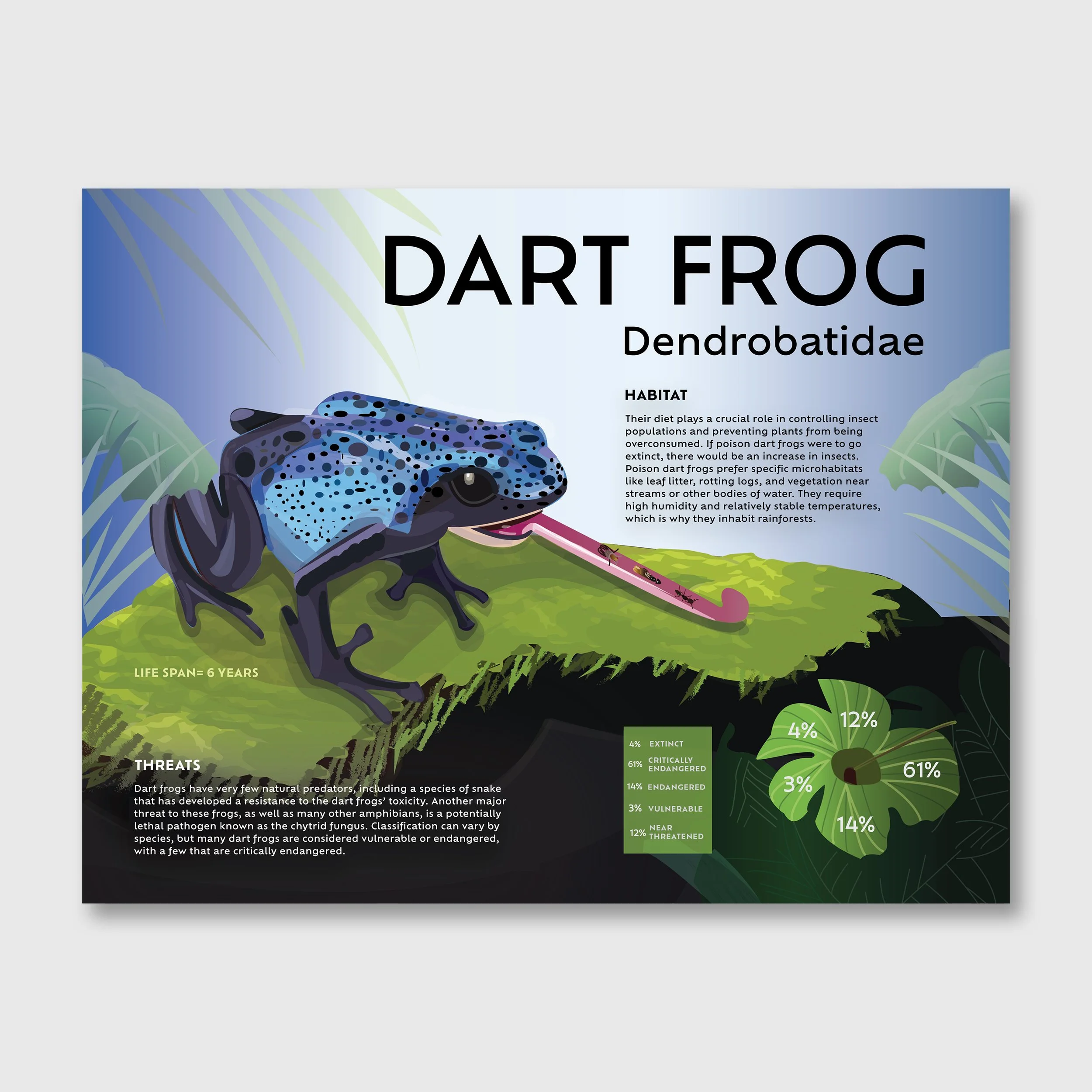 DART FROG
Dendrobatidae

HABITAT

Their diet plays a crucial role in controlling insect populations and preventing plants from being overconsumed. If poison dart frogs were to go extinct, there would be an increase in insects. Poison dart frogs prefer specific microhabitats like leaf litter, rotting logs, and vegetation near streams or other bodies of water. They require high humidity and relatively stable temperatures, which is why they inhabit rainforests.

LIFE SPAN= 6 YEARS

THREATS

Dart frogs have very few natural predators, including a species of snake that has developed a resistance to the dart frogs' toxicity. Another major threat to these frogs, as well as many other amphibians, is a potentially lethal pathogen known as the chytrid fungus. Classification can vary by species, but many dart frogs are considered vulnerable or endangered, with a few that are critically endangered.

4% EXTINCT
61% CRITICALLY ENDANGERED
14% ENDANGERED
3% VULNERABLE
12% NEAR THREATENED

4%
12%
61%
3%
14%