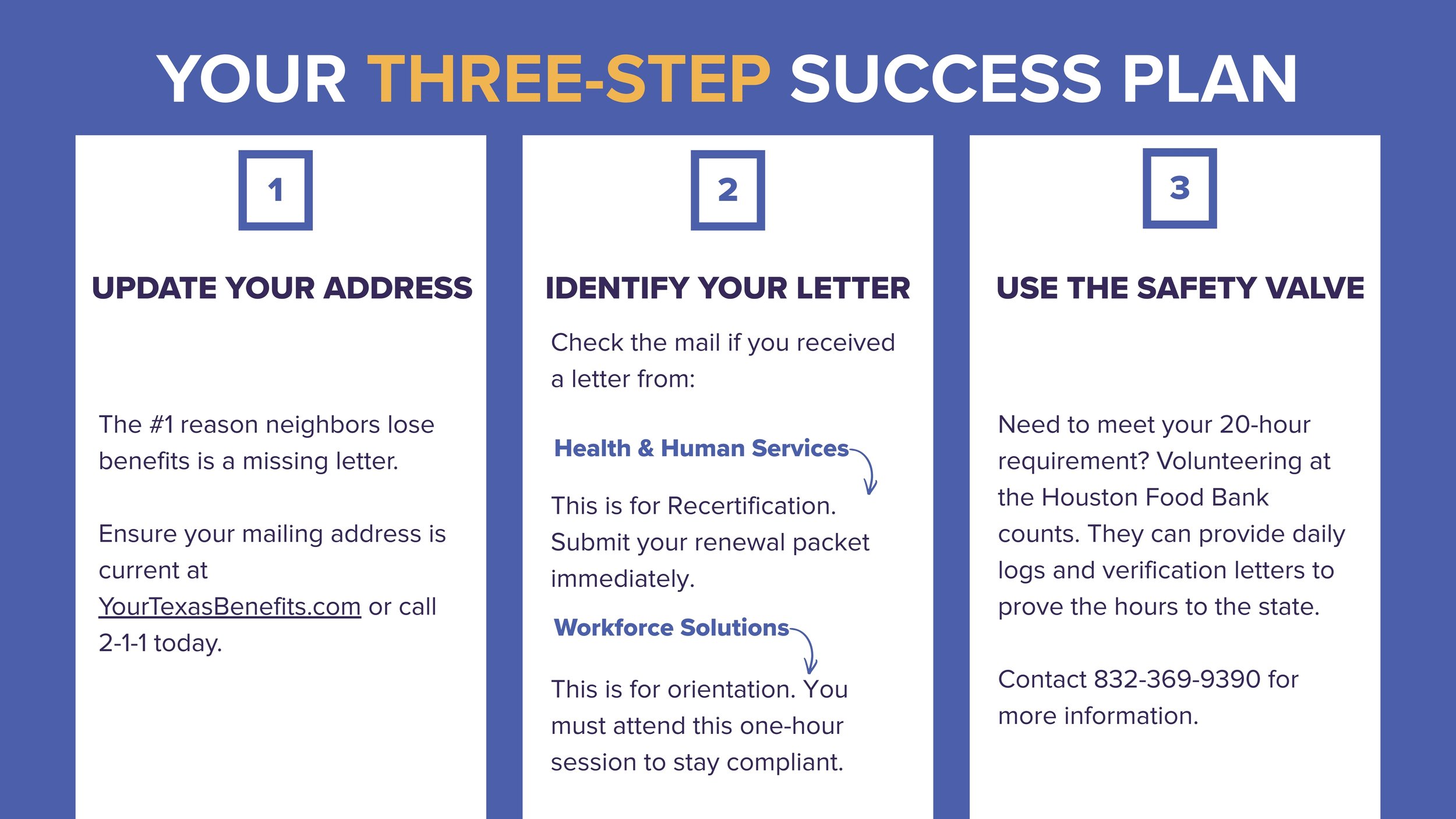 YOUR THREE-STEP SUCCESS PLAN

1

UPDATE YOUR ADDRESS

The #1 reason neighbors lose benefits is a missing letter.

Ensure your mailing address is current at YourTexasBenefits.com or call 2-1-1 today.

2

IDENTIFY YOUR LETTER

Check the mail if you received a letter from:

Health & Human Services

This is for Recertification. Submit your renewal packet immediately.

Workforce Solutions

This is for orientation. You must attend this one-hour session to stay compliant.

3

USE THE SAFETY VALVE

Need to meet your 20-hour requirement? Volunteering at the Houston Food Bank counts. They can provide daily logs and verification letters to prove the hours to the state.

Contact 832-369-9390 for more information.