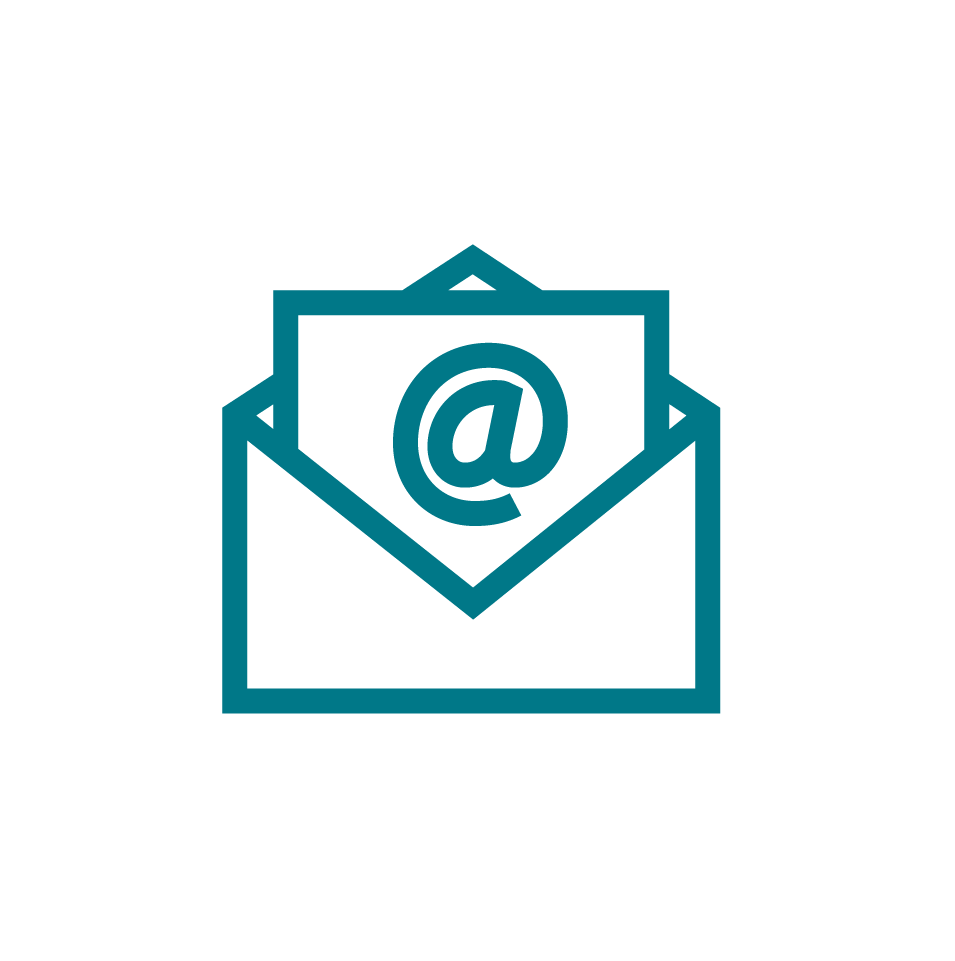 @