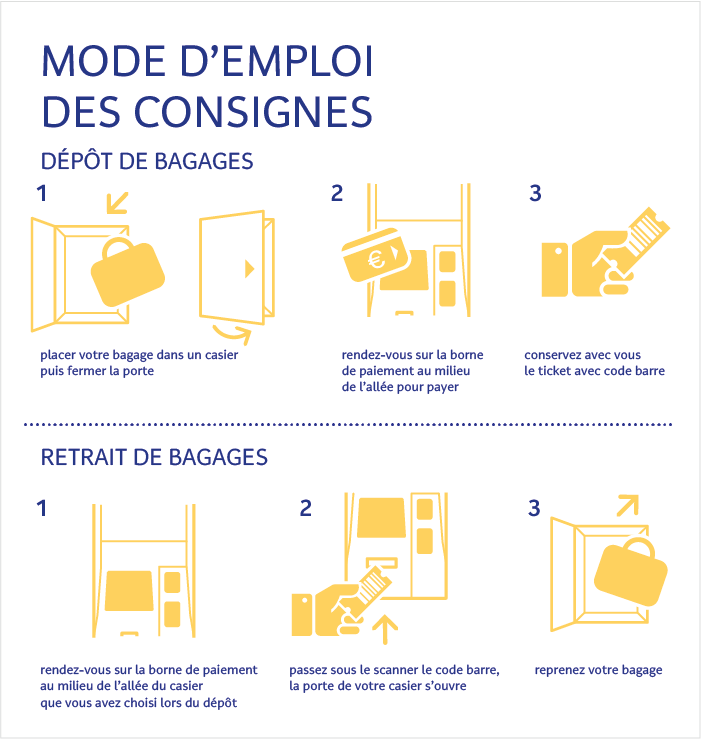 MODE D'EMPLOI DES CONSIGNES

DÉPÔT DE BAGAGES

1

placer votre bagage dans un casier puis fermer la porte

2

€

rendez-vous sur la borne de paiement au milieu de l'allée pour payer

3

conservez avec vous le ticket avec code barre

RETRAIT DE BAGAGES

1

rendez-vous sur la borne de paiement au milieu de l'allée du casier que vous avez choisi lors du dépôt

2

passez sous le scanner le code barre, la porte de votre casier s'ouvre

3

reprenez votre bagage