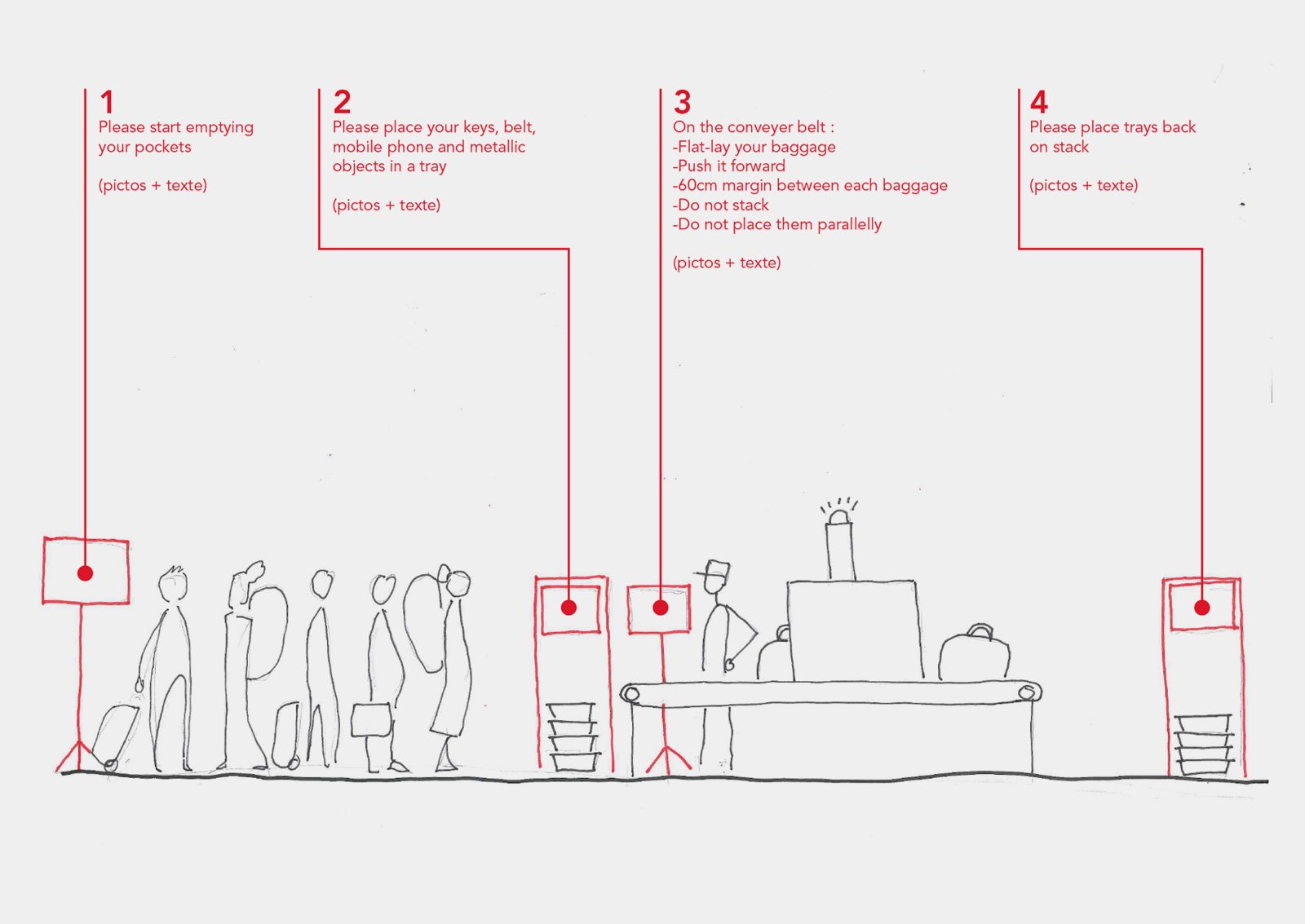 1
Please start emptying your pockets

(pictos + texte)

2
Please place your keys, belt, mobile phone and metallic objects in a tray

(pictos + texte)

3
On the conveyer belt :
-Flat-lay your baggage
-Push it forward
-60cm margin between each baggage
-Do not stack
-Do not place them parallelly

(pictos + texte)

4
Please place trays back on stack

(pictos + texte)