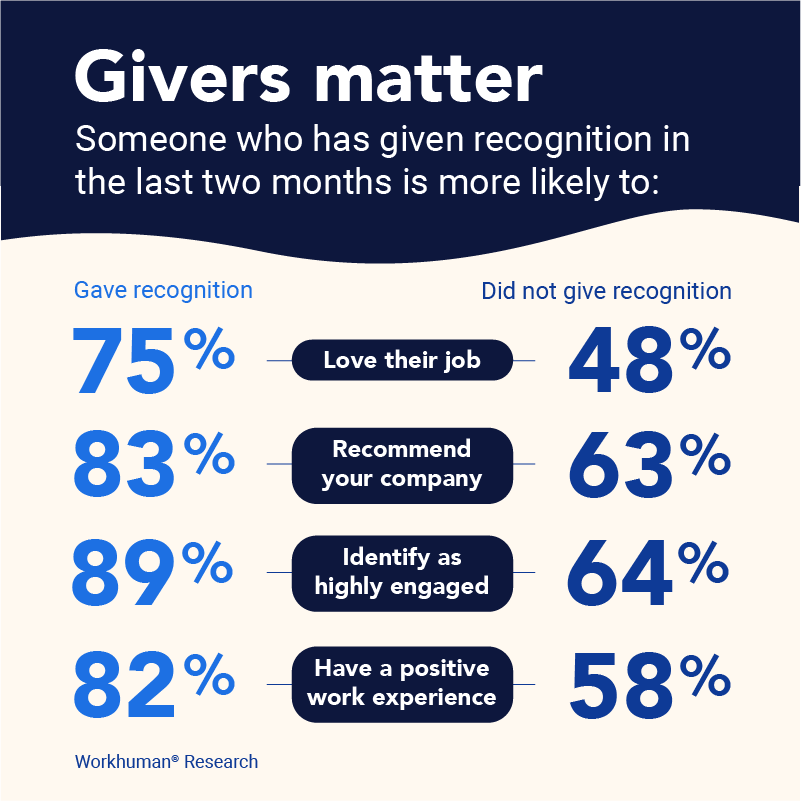 Givers matter

Someone who has given recognition in the last two months is more likely to:

| Gave recognition | | Did not give recognition |
|---|---|---|
| 75% | Love their job | 48% |
| 83% | Recommend your company | 63% |
| 89% | Identify as highly engaged | 64% |
| 82% | Have a positive work experience | 58% |

Workhuman® Research