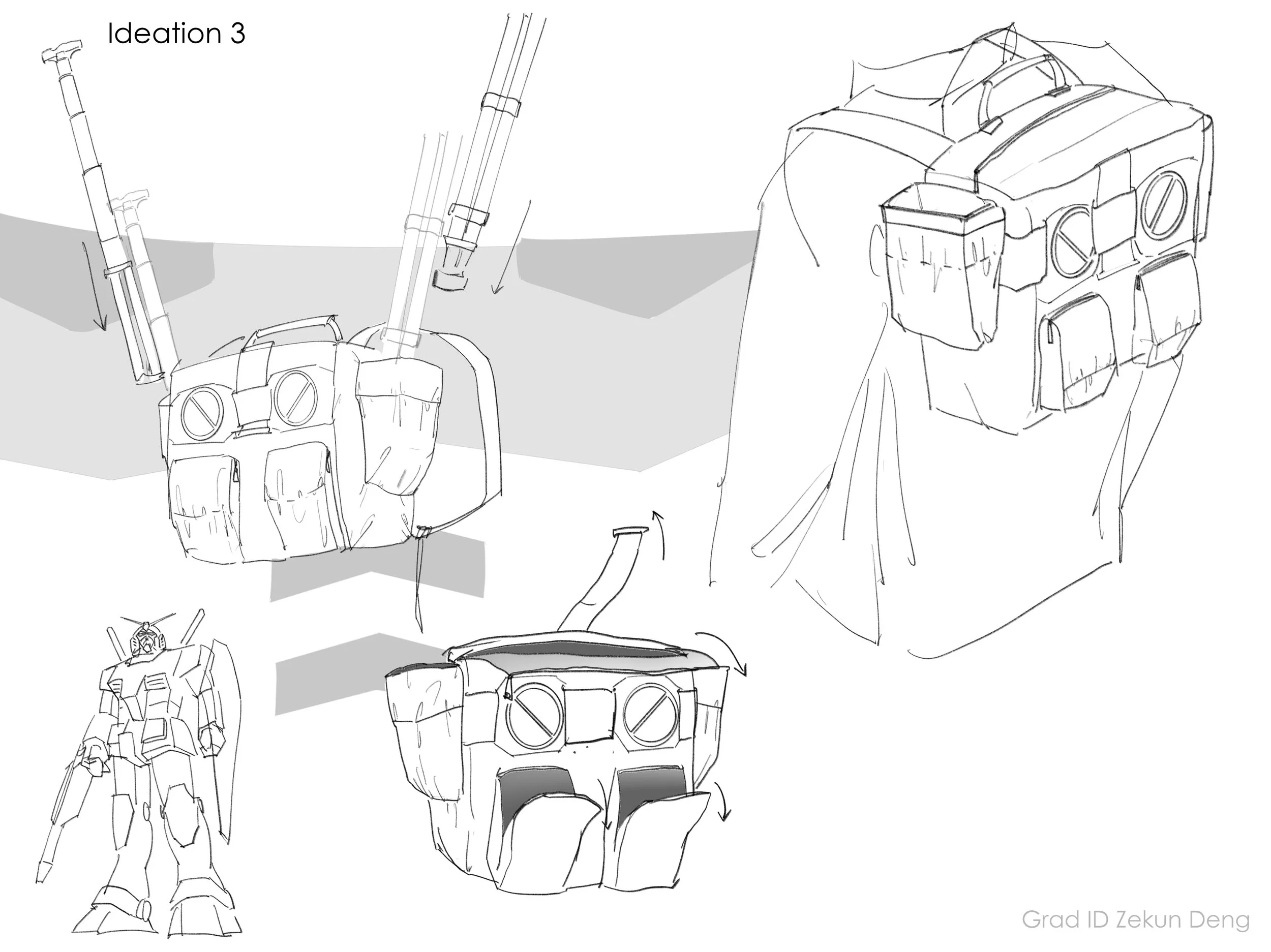 Ideation 3

Grad ID Zekun Deng