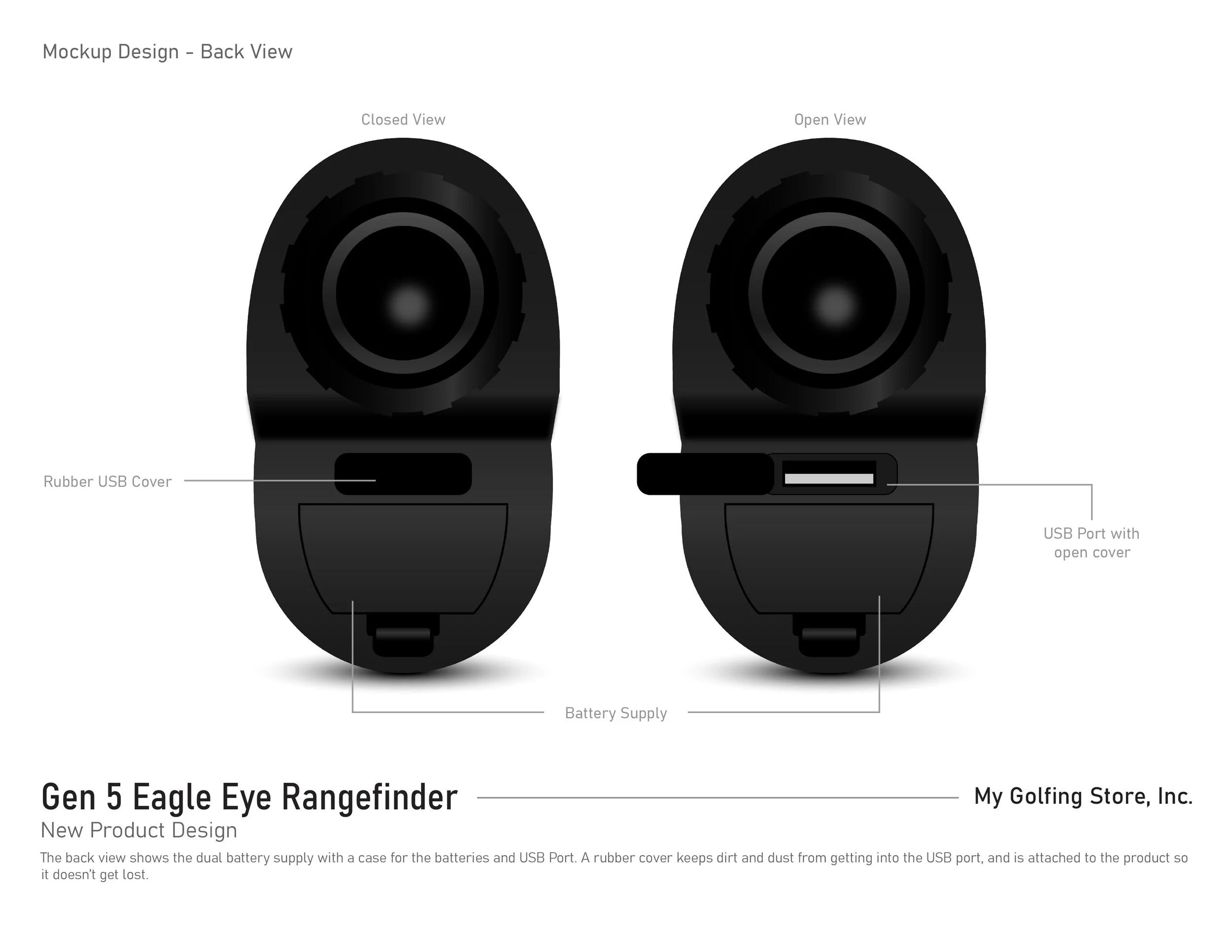 Mockup Design - Back View

Closed View

Open View

Rubber USB Cover

USB Port with open cover

Battery Supply

Gen 5 Eagle Eye Rangefinder

My Golfing Store, Inc.

New Product Design

The back view shows the dual battery supply with a case for the batteries and USB Port. A rubber cover keeps dirt and dust from getting into the USB port, and is attached to the product so it doesn't get lost.