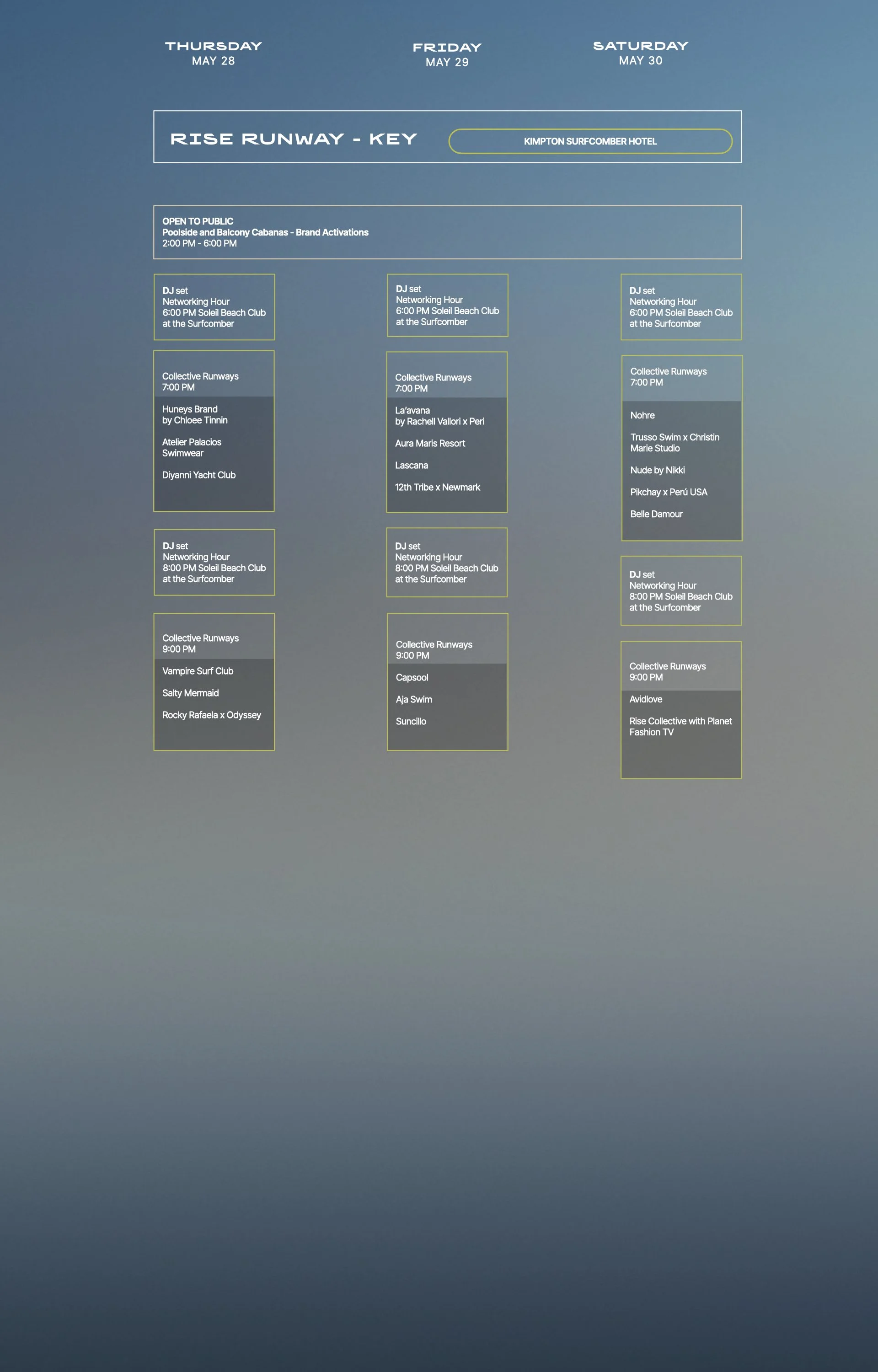 THURSDAY
MAY 28

FRIDAY
MAY 29

SATURDAY
MAY 30

RISE RUNWAY - KEY

KIMPTON SURFCOMBER HOTEL

OPEN TO PUBLIC
Poolside and Balcony Cabanas - Brand Activations
2:00 PM - 6:00 PM

DJ set
Networking Hour
6:00 PM Soleil Beach Club
at the Surfcomber

Collective Runways
7:00 PM

Huneys Brand
by Chloee Tinnin

Atelier Palacios
Swimwear

Diyanni Yacht Club

DJ set
Networking Hour
8:00 PM Soleil Beach Club
at the Surfcomber

Collective Runways
9:00 PM

Vampire Surf Club

Salty Mermaid

Rocky Rafaela x Odyssey

DJ set
Networking Hour
6:00 PM Soleil Beach Club
at the Surfcomber

Collective Runways
7:00 PM

La'avana
by Rachell Vallori x Peri

Aura Maris Resort

Lascana

12th Tribe x Newmark

DJ set
Networking Hour
8:00 PM Soleil Beach Club
at the Surfcomber

Collective Runways
9:00 PM

Capsool

Aja Swim

Suncillo

DJ set
Networking Hour
6:00 PM Soleil Beach Club
at the Surfcomber

Collective Runways
7:00 PM

Nohre

Trusso Swim x Christin
Marie Studio

Nude by Nikki

Pikchay x Perú USA

Belle Damour

DJ set
Networking Hour
8:00 PM Soleil Beach Club
at the Surfcomber

Collective Runways
9:00 PM

Avidlove

Rise Collective with Planet
Fashion TV