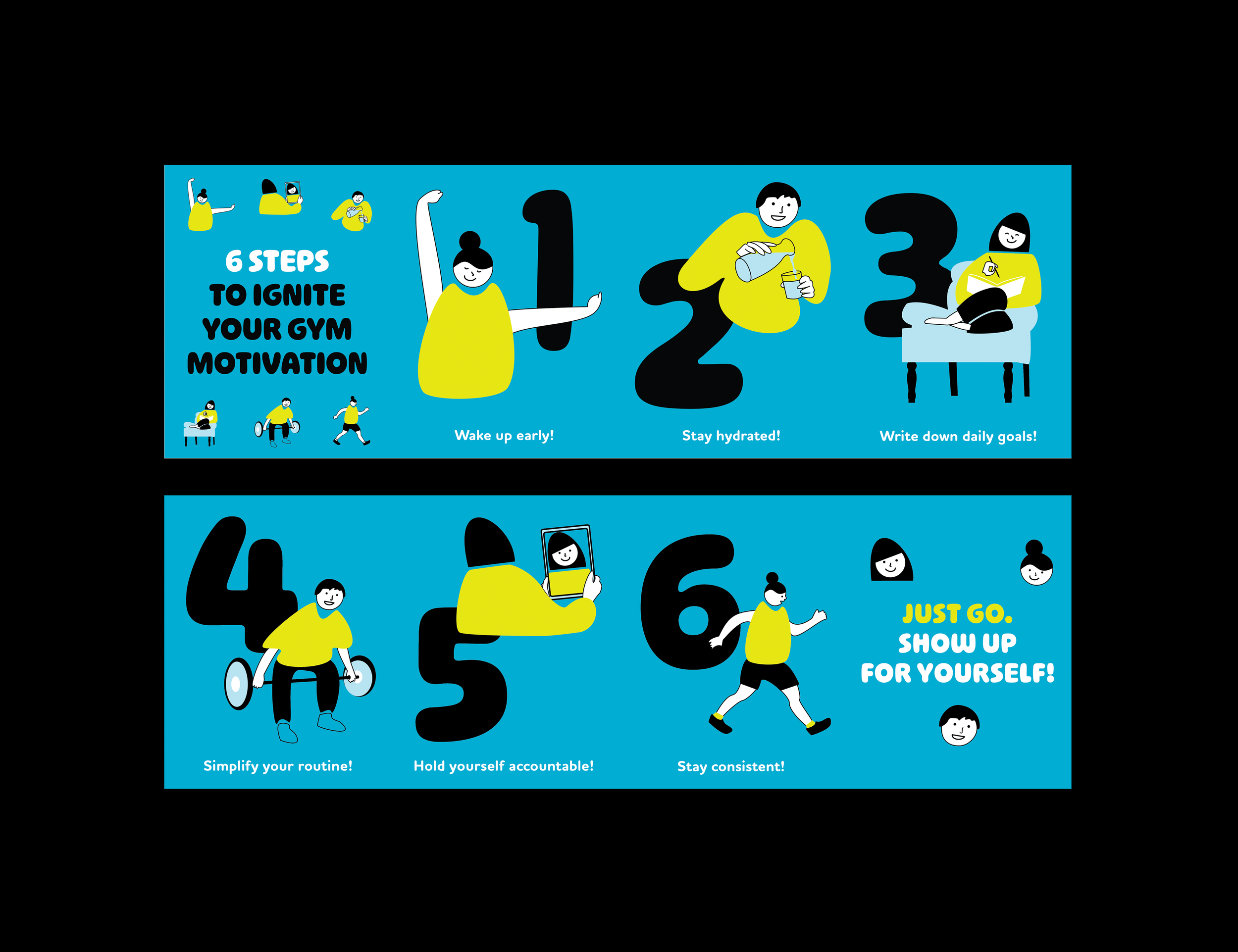 6 STEPS
TO IGNITE
YOUR GYM
MOTIVATION

1
Wake up early!

2
Stay hydrated!

3
Write down daily goals!

4
Simplify your routine!

5
Hold yourself accountable!

6
Stay consistent!

JUST GO.
SHOW UP
FOR YOURSELF!