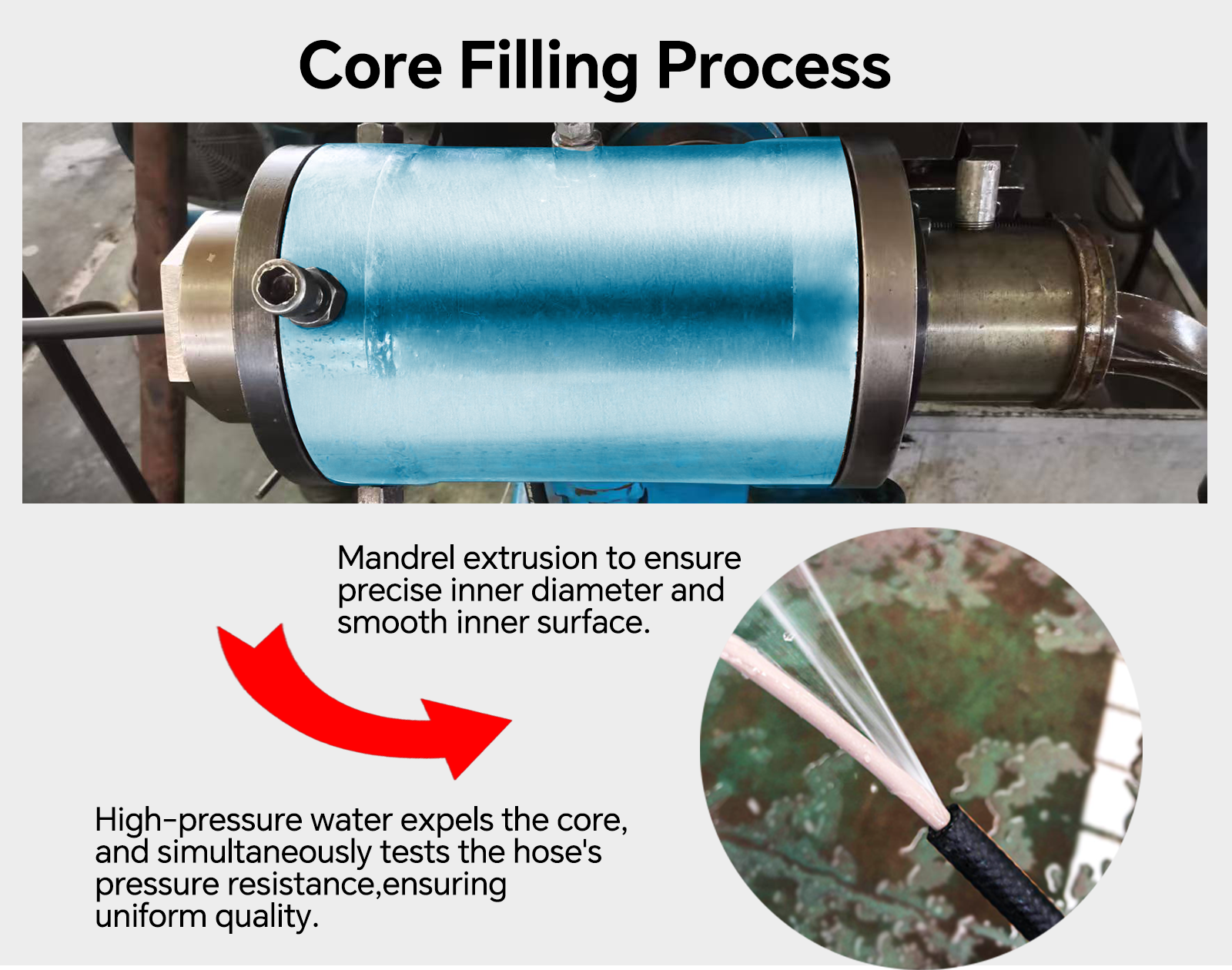 Core Filling Process

Mandrel extrusion to ensure precise inner diameter and smooth inner surface.

High-pressure water expels the core, and simultaneously tests the hose's pressure resistance,ensuring uniform quality.