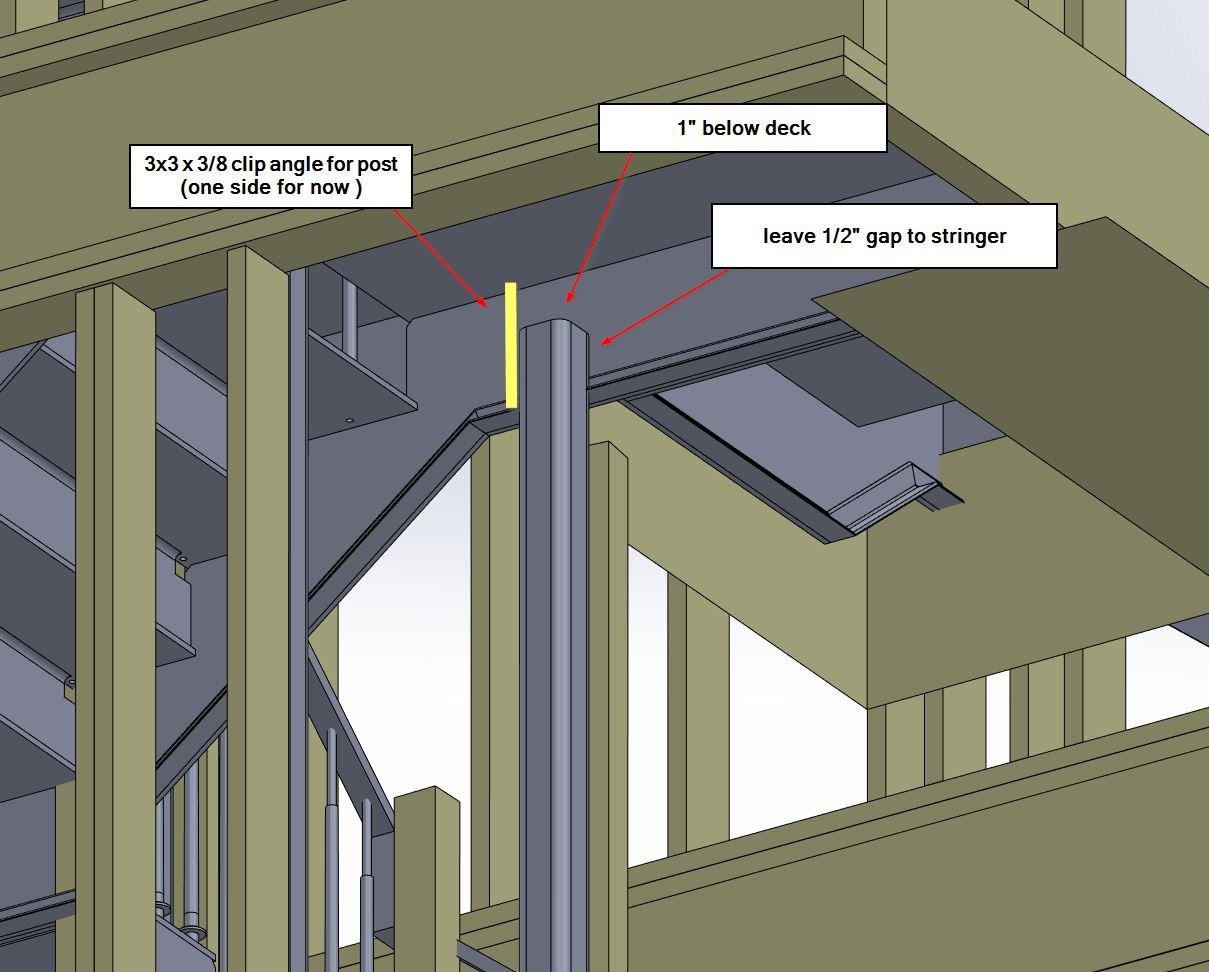 3x3 x 3/8 clip angle for post
(one side for now )

1" below deck

leave 1/2" gap to stringer