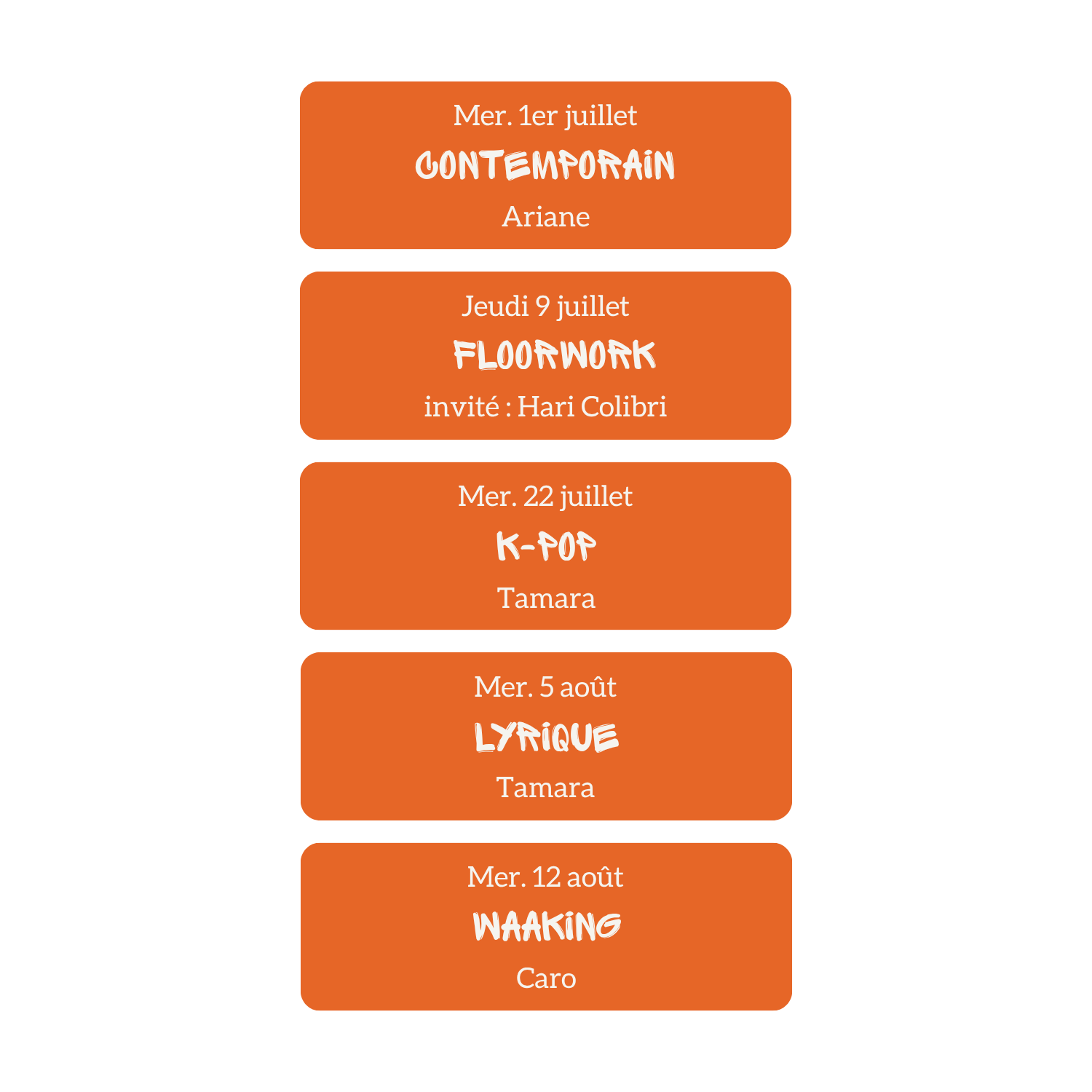 Mer. 1er juillet

CONTEMPORAIN

Ariane

Jeudi 9 juillet

FLOORWORK

invité : Hari Colibri

Mer. 22 juillet

K-POP

Tamara

Mer. 5 août

LYRIQUE

Tamara

Mer. 12 août

WAAKING

Caro