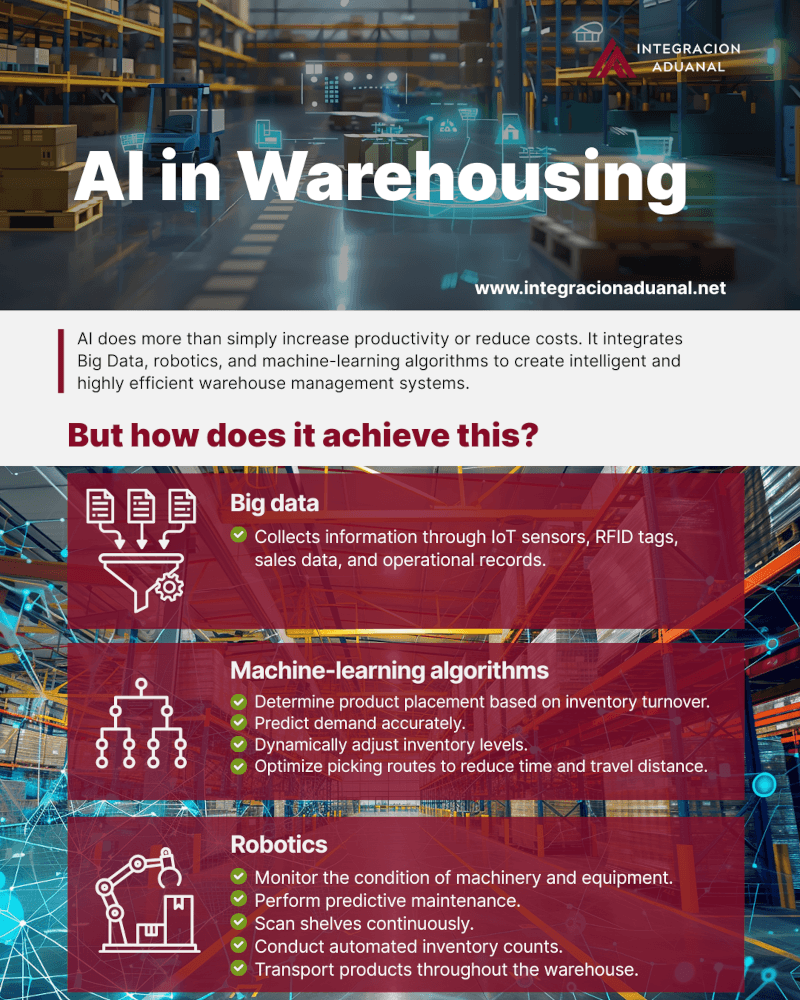 INTEGRACION ADUANAL

AI in Warehousing

www.integracionaduanal.net

AI does more than simply increase productivity or reduce costs. It integrates Big Data, robotics, and machine-learning algorithms to create intelligent and highly efficient warehouse management systems.

But how does it achieve this?

Big data
Collects information through IoT sensors, RFID tags, sales data, and operational records.

Machine-learning algorithms
Determine product placement based on inventory turnover.
Predict demand accurately.
Dynamically adjust inventory levels.
Optimize picking routes to reduce time and travel distance.

Robotics
Monitor the condition of machinery and equipment.
Perform predictive maintenance.
Scan shelves continuously.
Conduct automated inventory counts.
Transport products throughout the warehouse.