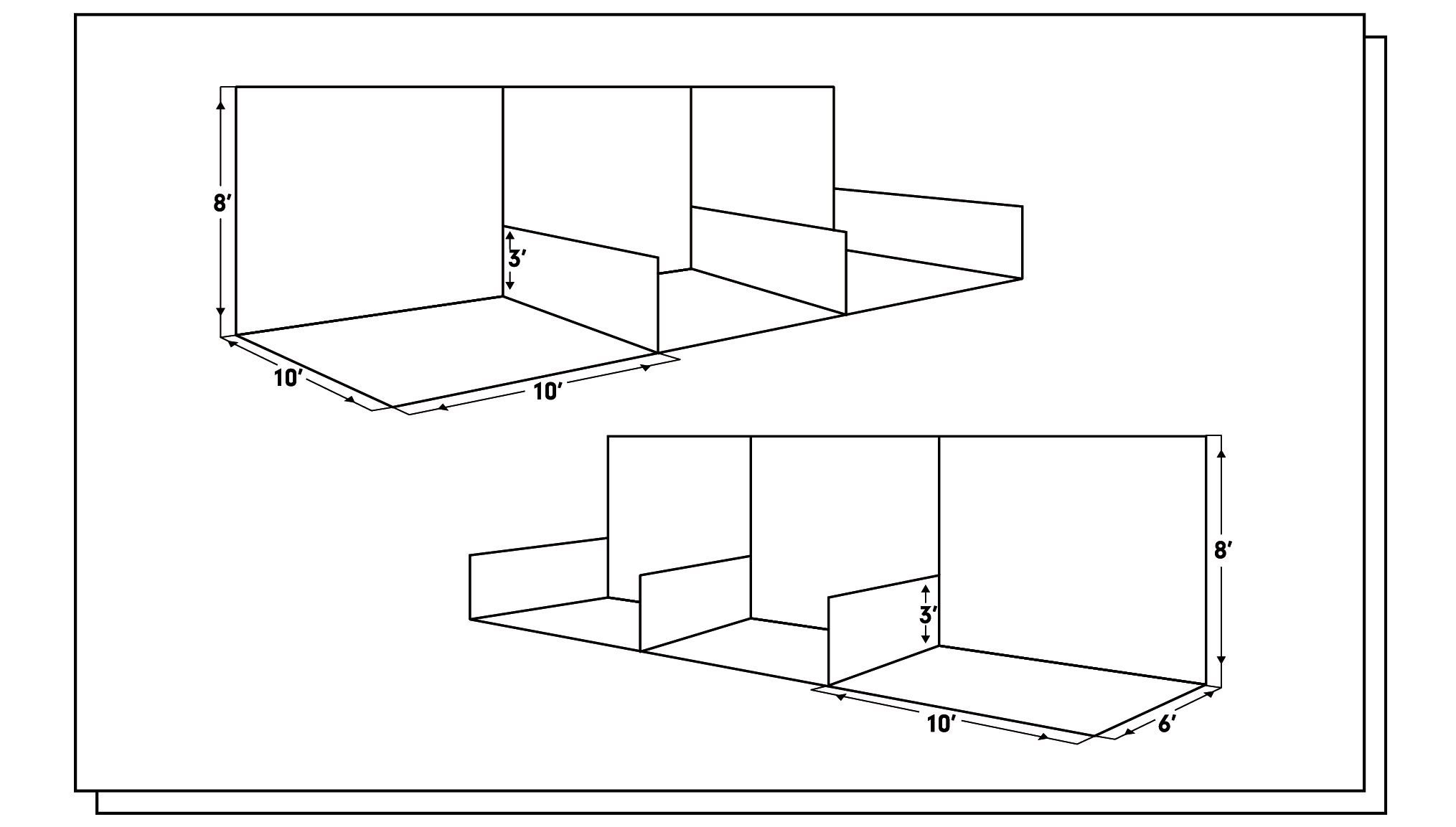 8′

3′

10′

10′

8′

3′

10′

6′