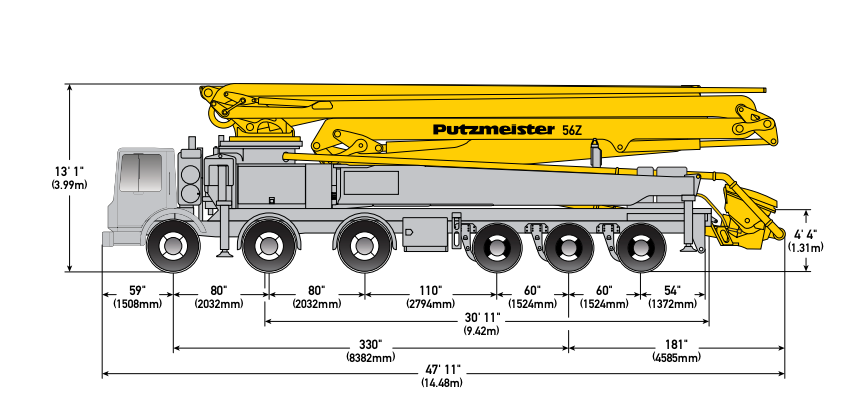 Putzmeister 56Z

13' 1"
(3.99m)

4' 4"
(1.31m)

59"
(1508mm)

80"
(2032mm)

80"
(2032mm)

110"
(2794mm)

60"
(1524mm)

60"
(1524mm)

54"
(1372mm)

30' 11"
(9.42m)

330"
(8382mm)

181"
(4585mm)

47' 11"
(14.48m)