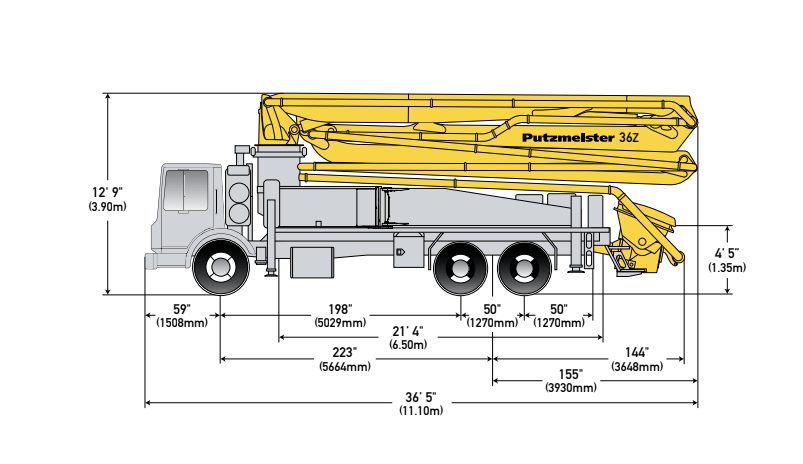 Putzmeister 36Z

12' 9"
(3.90m)

4' 5"
(1.35m)

59"
(1508mm)

198"
(5029mm)

50"
(1270mm)

50"
(1270mm)

21' 4"
(6.50m)

223"
(5664mm)

144"
(3648mm)

155"
(3930mm)

36' 5"
(11.10m)