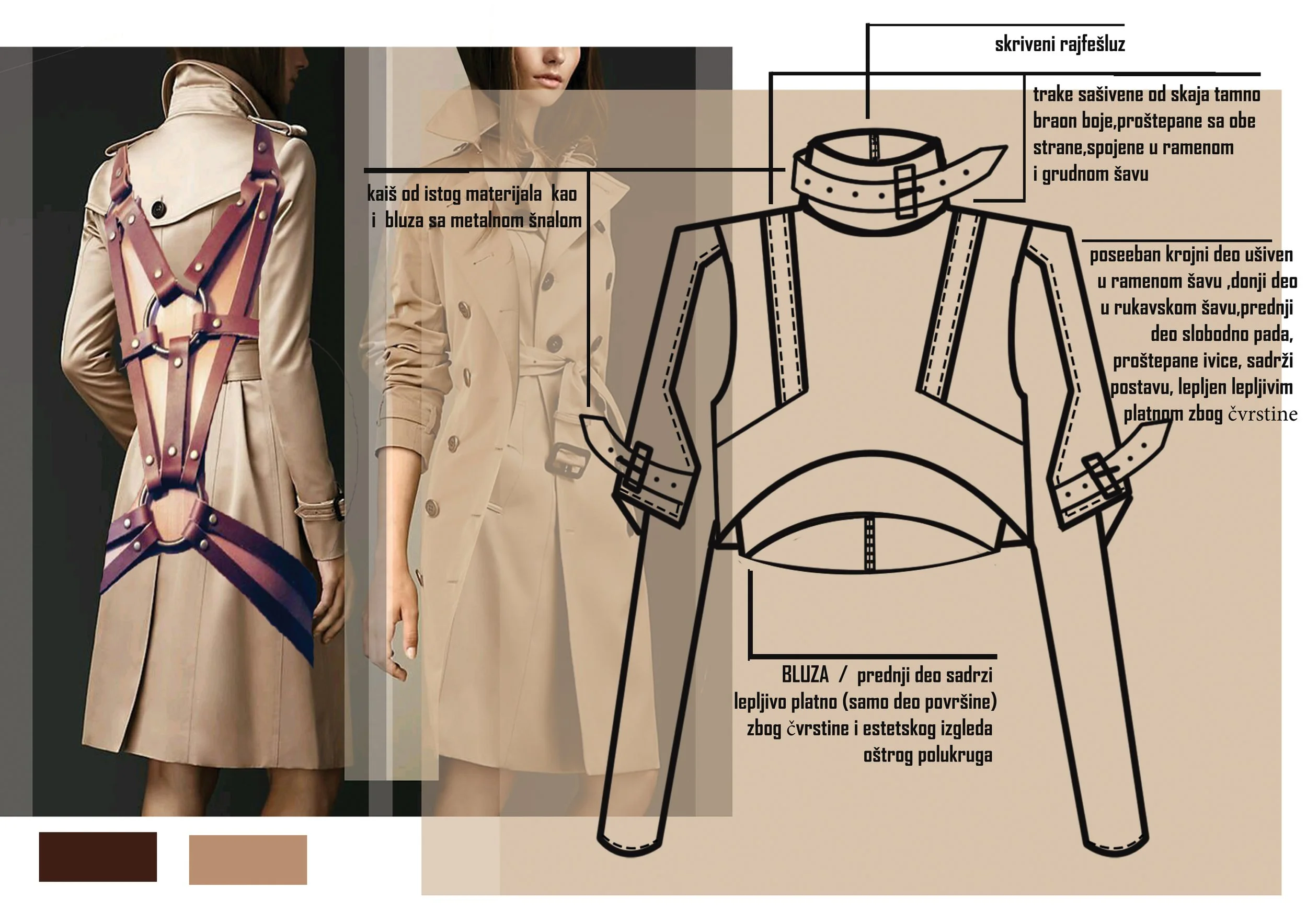 skriveni rajfešluz

trake sašivene od skaja tamno braon boje,proštepane sa obe strane,spojene u ramenom i grudnom šavu

kaiš od istog materijala kao i bluza sa metalnom šnalom

poseeban krojni deo ušiven u ramenom šavu ,donji deo u rukavskom šavu,prednji deo slobodno pada, proštepane ivice, sadrži postavu, lepljen lepljivim platnom zbog čvrstine

BLUZA / prednji deo sadrzi lepljivo platno (samo deo površine) zbog čvrstine i estetskog izgleda oštrog polukruga