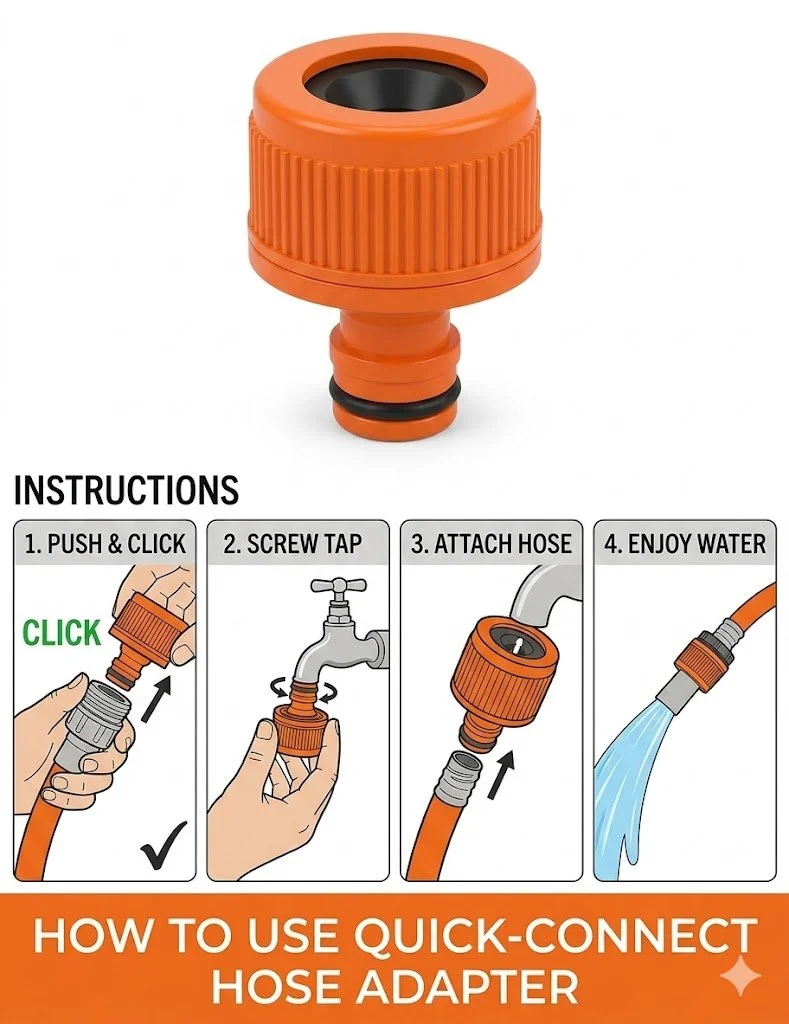 INSTRUCTIONS

1. PUSH & CLICK

CLICK

2. SCREW TAP

3. ATTACH HOSE

4. ENJOY WATER

HOW TO USE QUICK-CONNECT HOSE ADAPTER