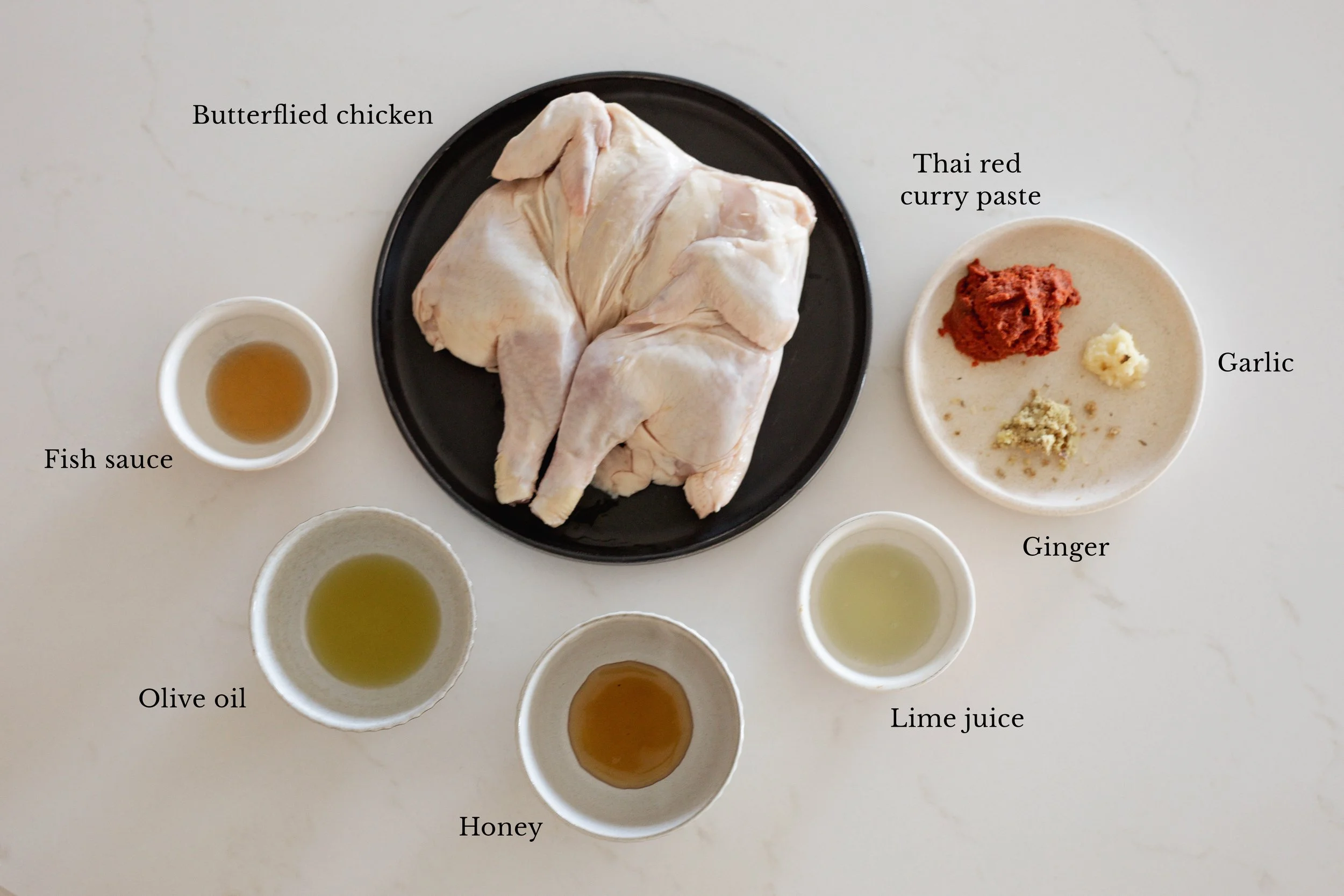 Butterflied chicken

Thai red curry paste

Garlic

Fish sauce

Ginger

Olive oil

Lime juice

Honey