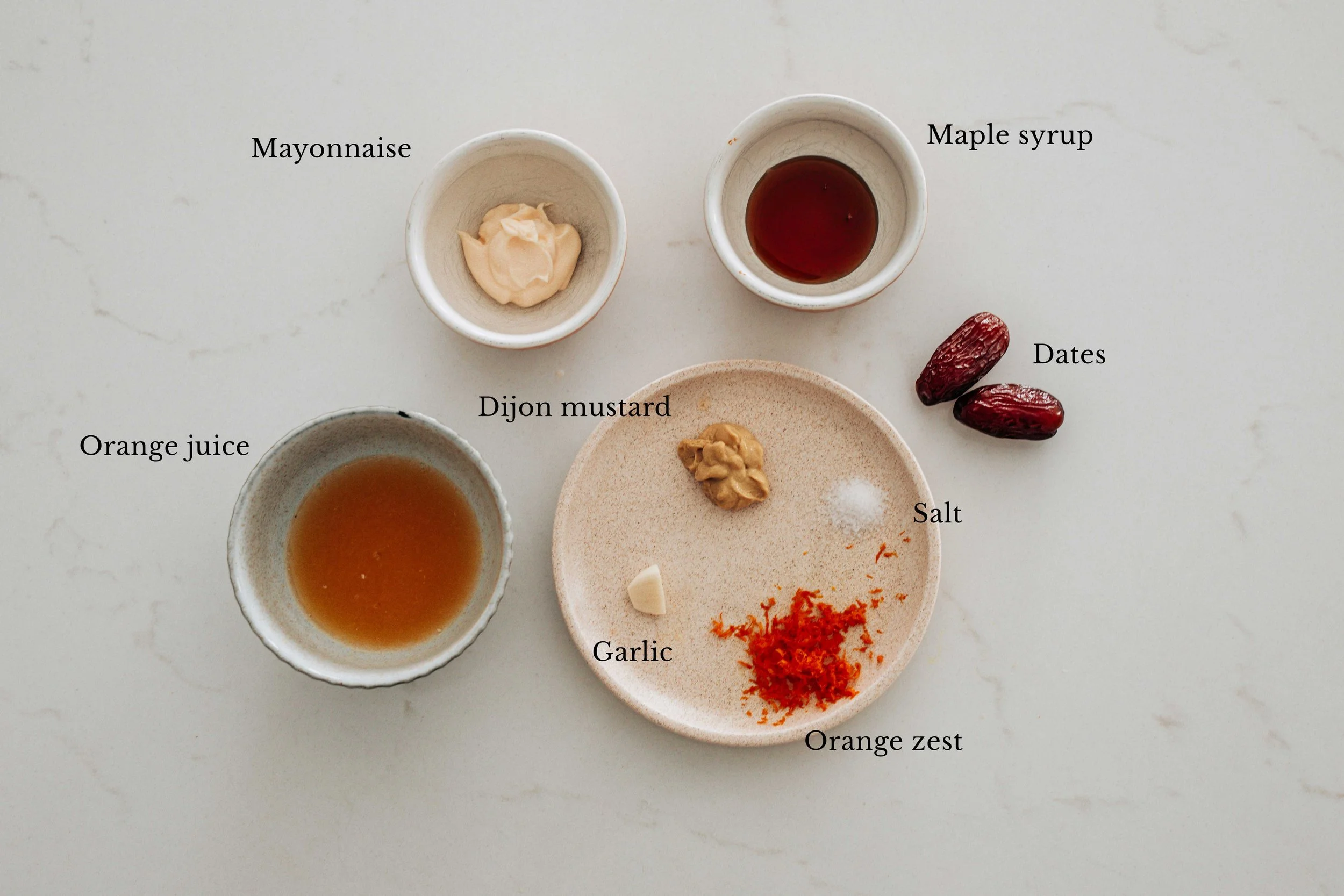 Mayonnaise

Maple syrup

Dates

Dijon mustard

Orange juice

Salt

Garlic

Orange zest