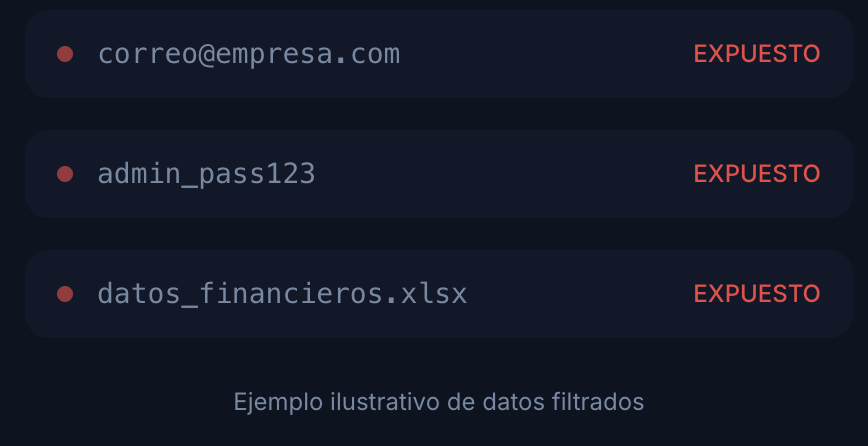 correo@empresa.com EXPUESTO

admin_pass123 EXPUESTO

datos_financieros.xlsx EXPUESTO

Ejemplo ilustrativo de datos filtrados